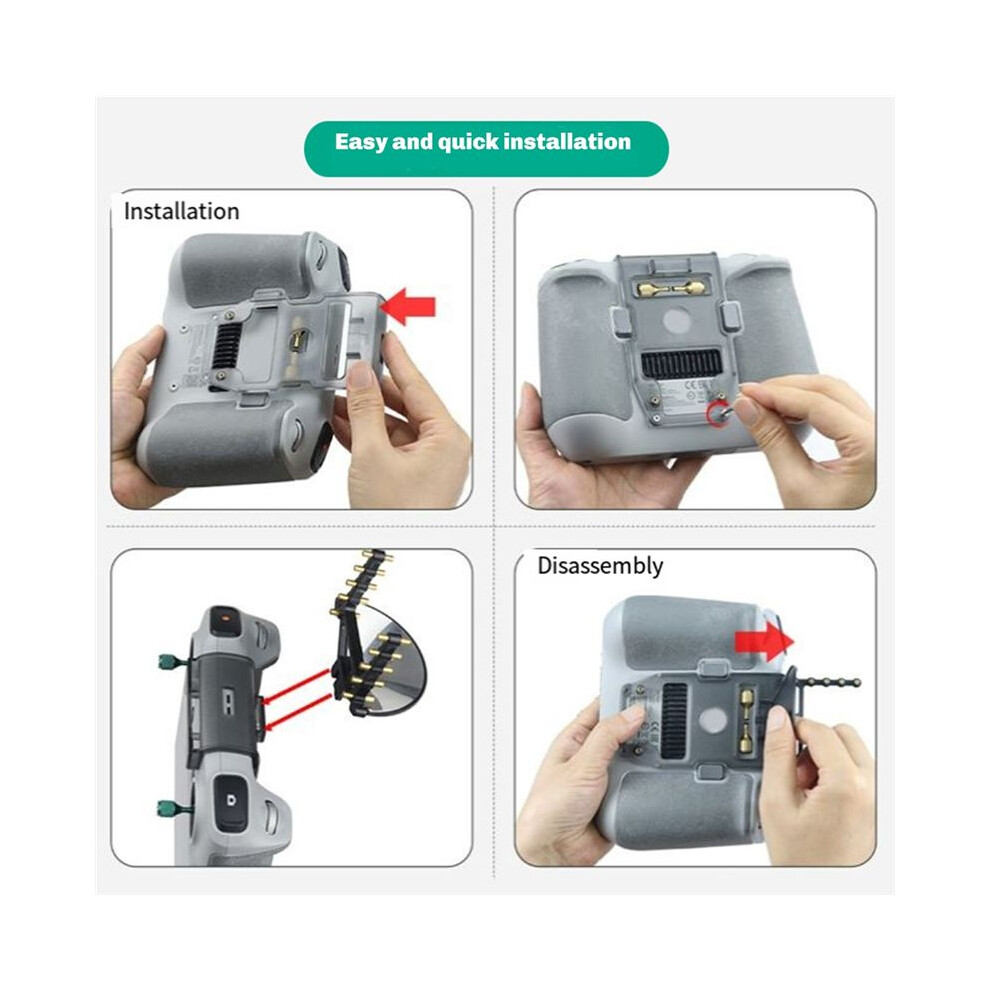 Easy and quick installation

Installation

Disassembly