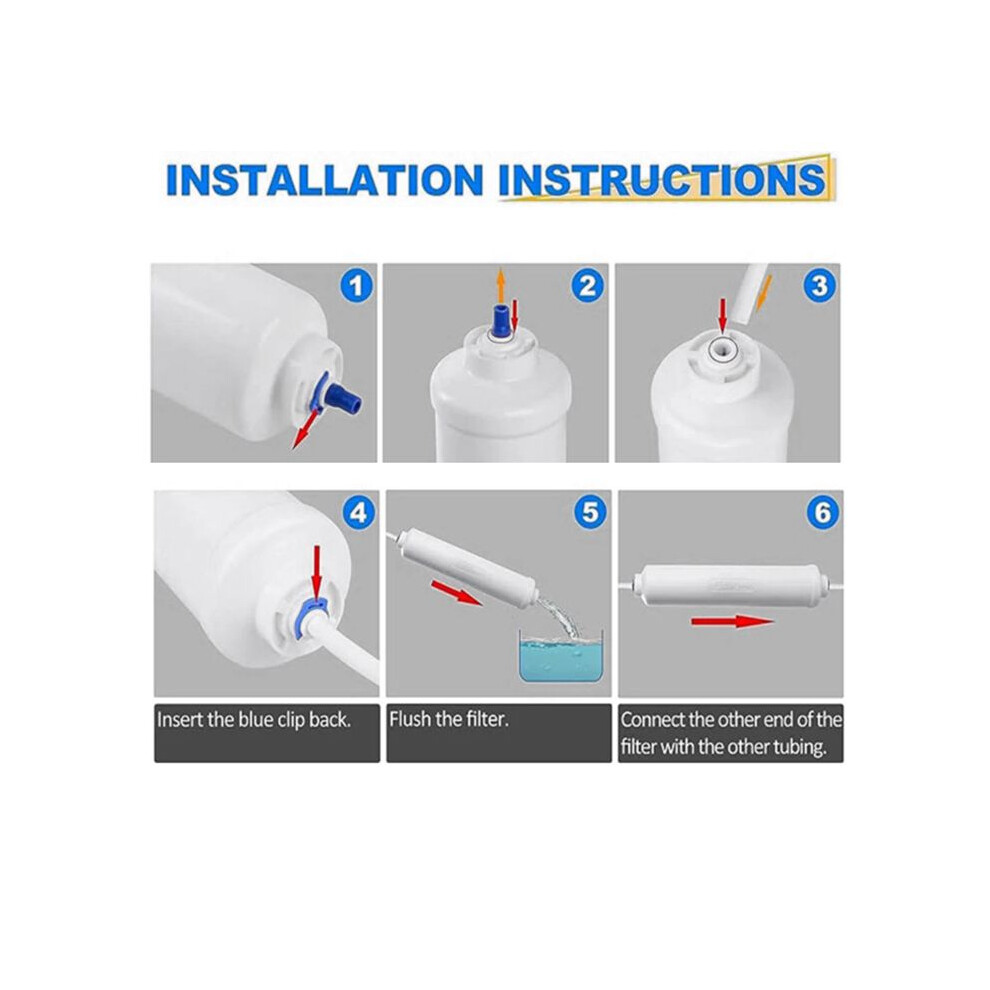 INSTALLATION INSTRUCTIONS

1

2

3

4

5

6

Insert the blue clip back.

Flush the filter.

Connect the other end of the filter with the other tubing.