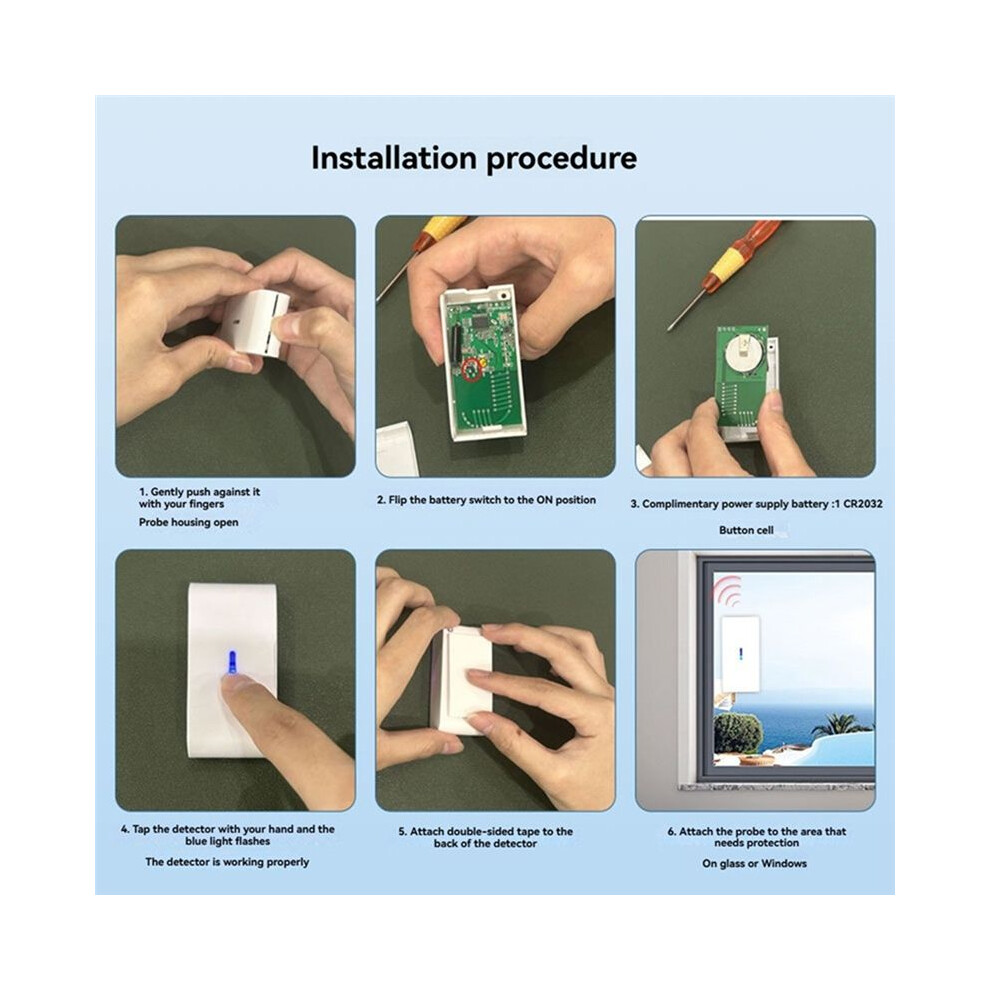 Installation procedure

1. Gently push against it with your fingers

Probe housing open

2. Flip the battery switch to the ON position

3. Complimentary power supply battery :1 CR2032

Button cell

4. Tap the detector with your hand and the blue light flashes

The detector is working properly

5. Attach double-sided tape to the back of the detector

6. Attach the probe to the area that needs protection

On glass or Windows