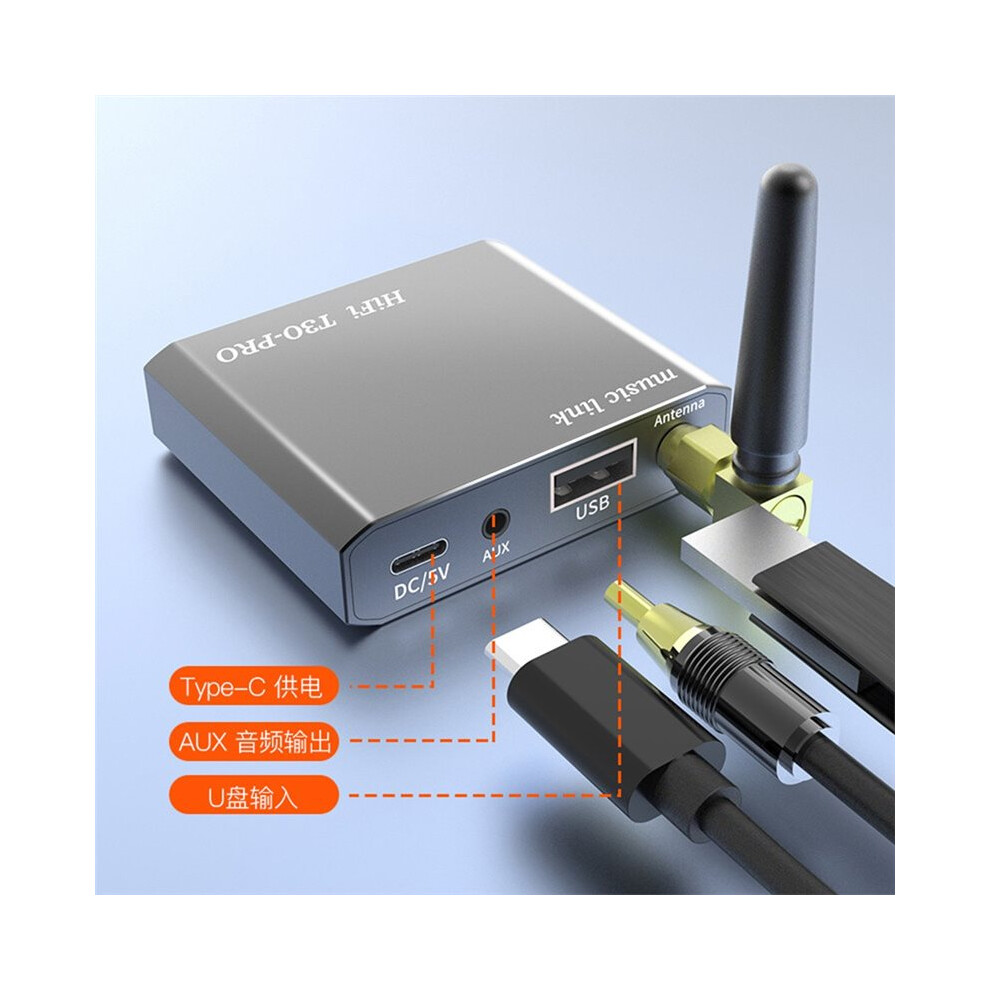 Hifi T30-PRO

music link

Antenna

USB

AUX

DC/5V

Type-C 供电

AUX 音频输出

U盘输入