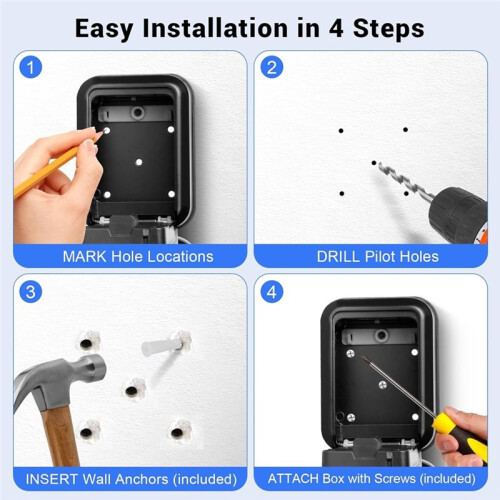 Easy Installation in 4 Steps

1
MARK Hole Locations

2
DRILL Pilot Holes

3
INSERT Wall Anchors (included)

4
ATTACH Box with Screws (included)