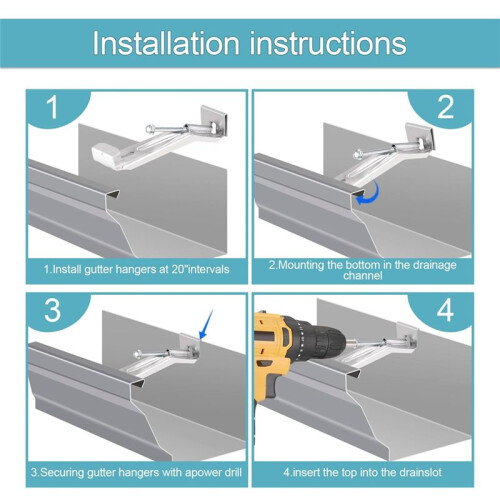 Installation instructions

1

1.Install gutter hangers at 20"intervals

2

2.Mounting the bottom in the drainage channel

3

3.Securing gutter hangers with apower drill

4

4.insert the top into the drainslot