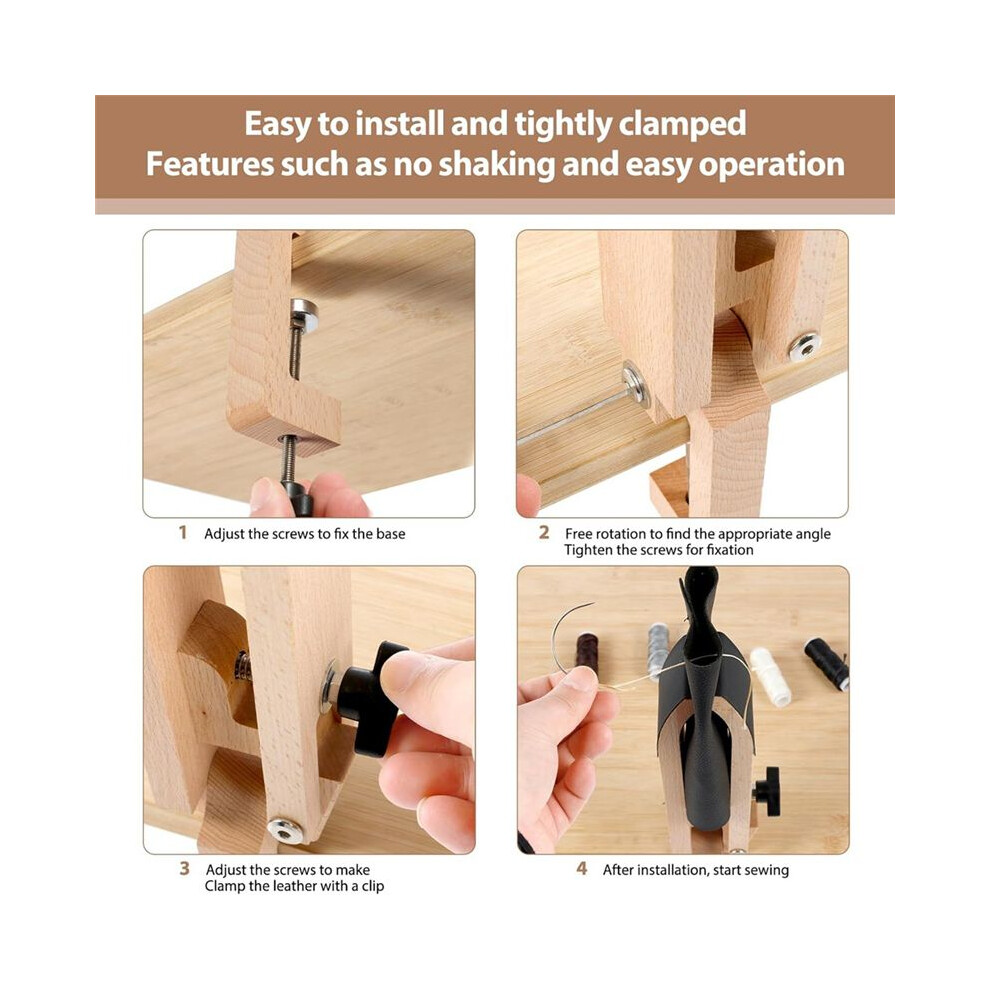 Easy to install and tightly clamped
Features such as no shaking and easy operation

1 Adjust the screws to fix the base

2 Free rotation to find the appropriate angle
Tighten the screws for fixation

3 Adjust the screws to make
Clamp the leather with a clip

4 After installation, start sewing