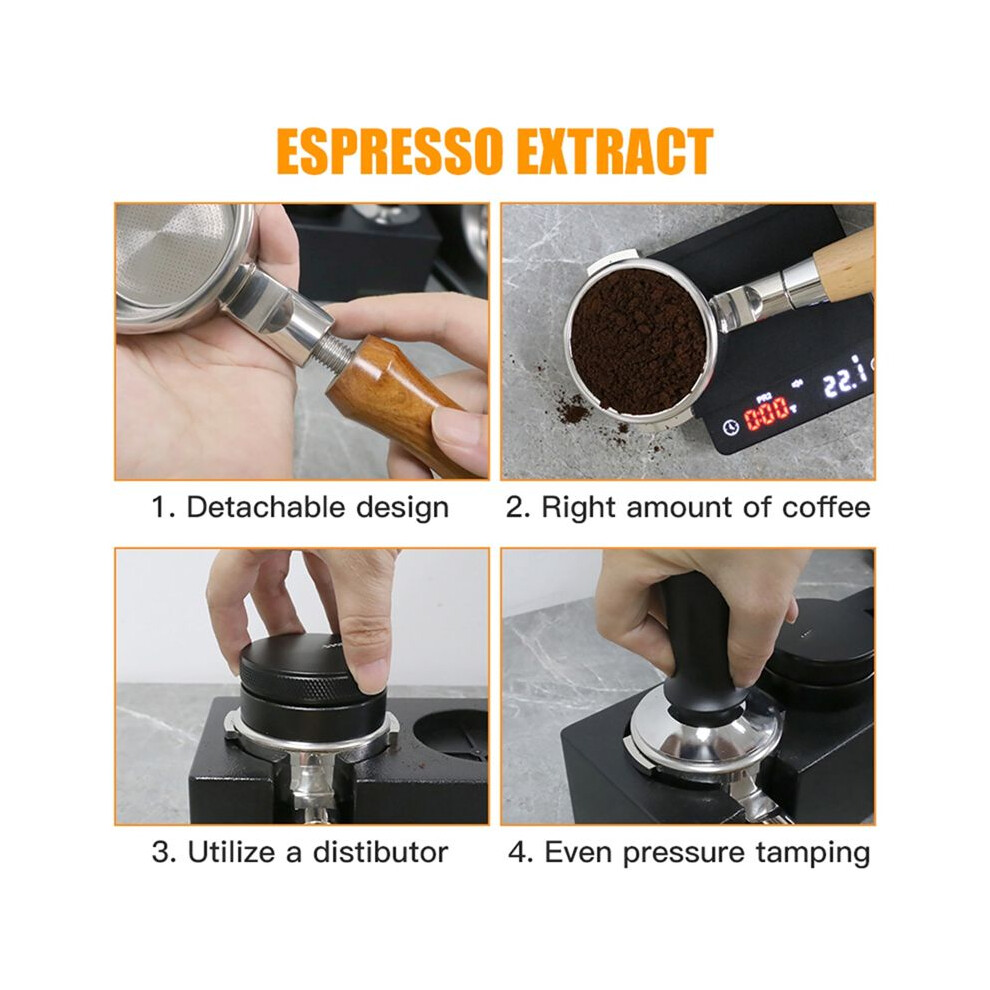 ESPRESSO EXTRACT

0:00

22.1

1. Detachable design

2. Right amount of coffee

3. Utilize a distibutor

4. Even pressure tamping