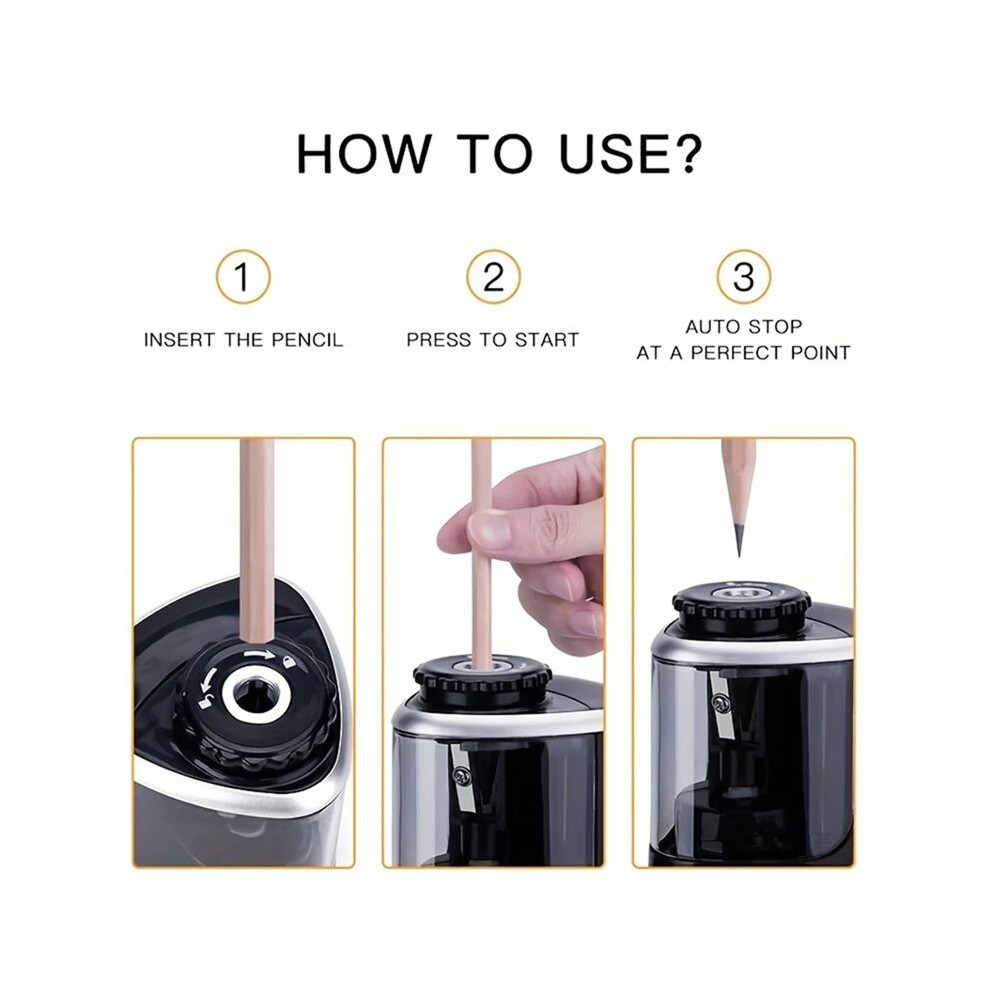 HOW TO USE?

1
INSERT THE PENCIL

2
PRESS TO START

3
AUTO STOP
AT A PERFECT POINT