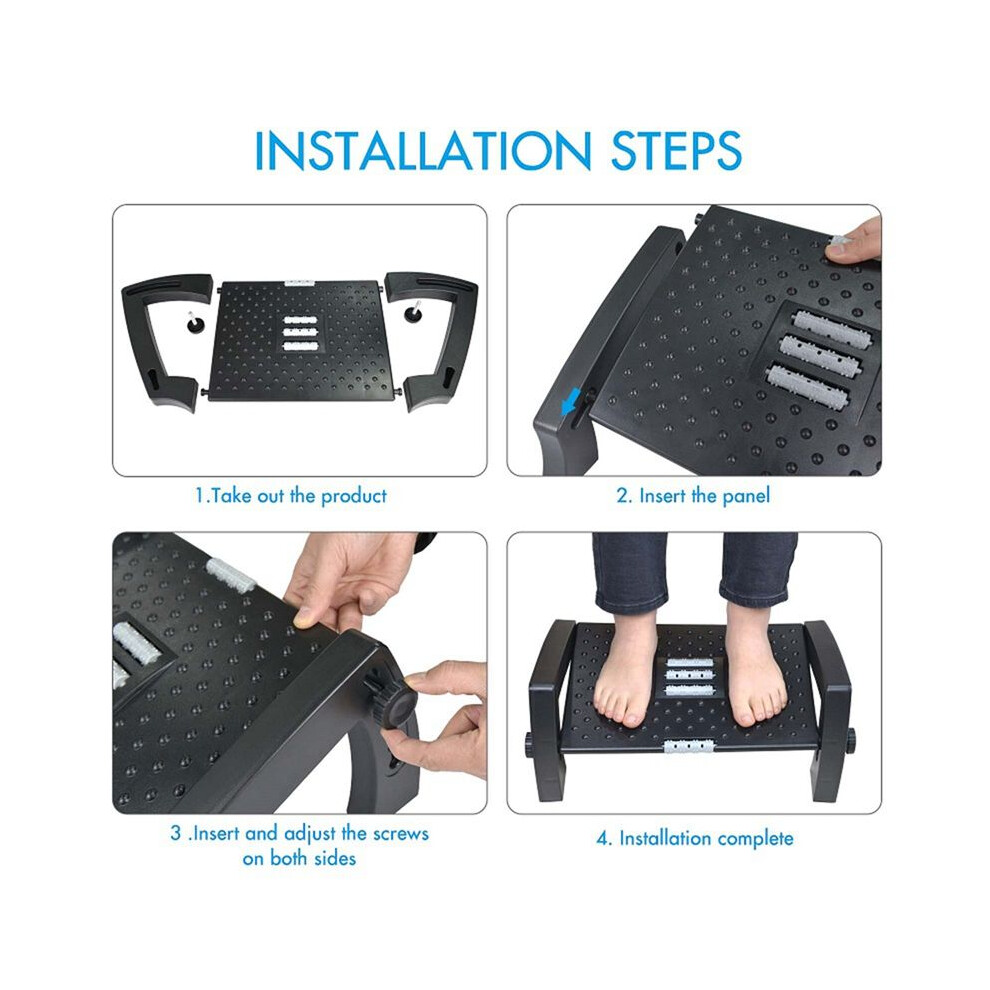 INSTALLATION STEPS

1.Take out the product

2. Insert the panel

3 .Insert and adjust the screws on both sides

4. Installation complete