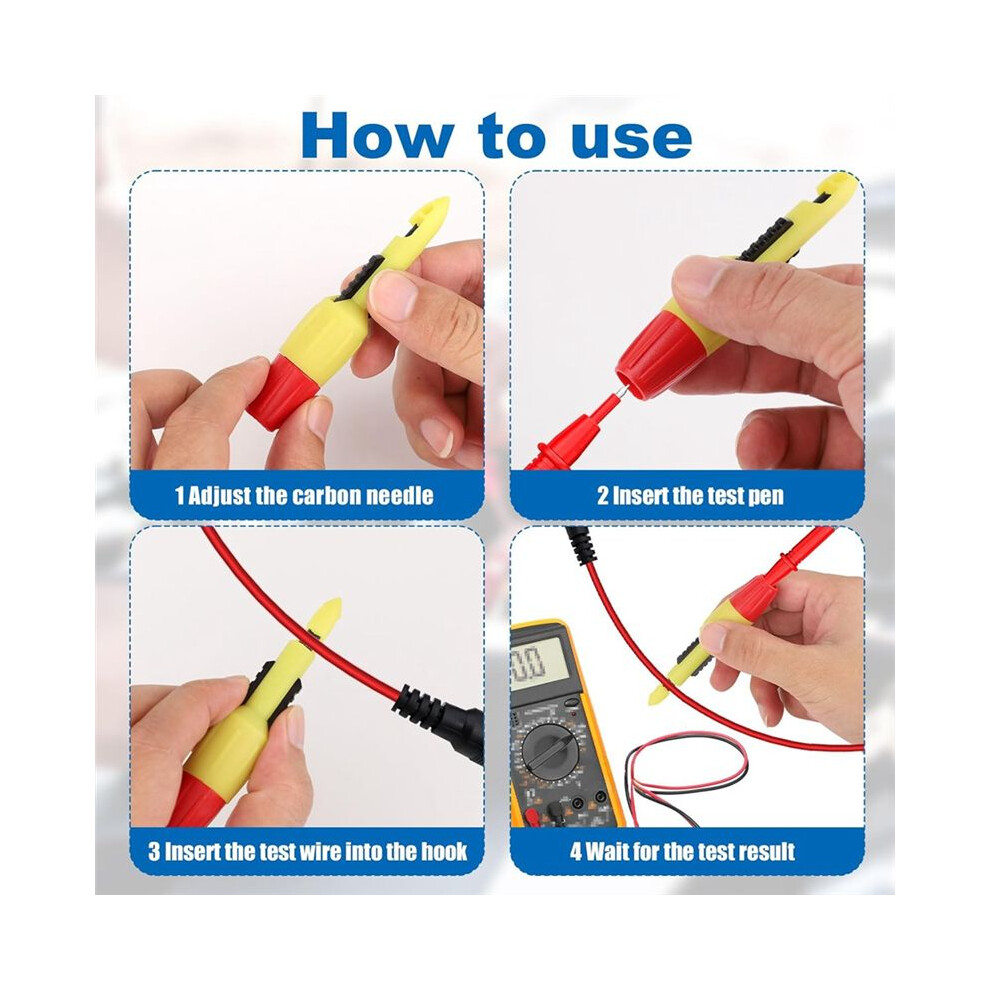 How to use

1 Adjust the carbon needle

2 Insert the test pen

3 Insert the test wire into the hook

4 Wait for the test result