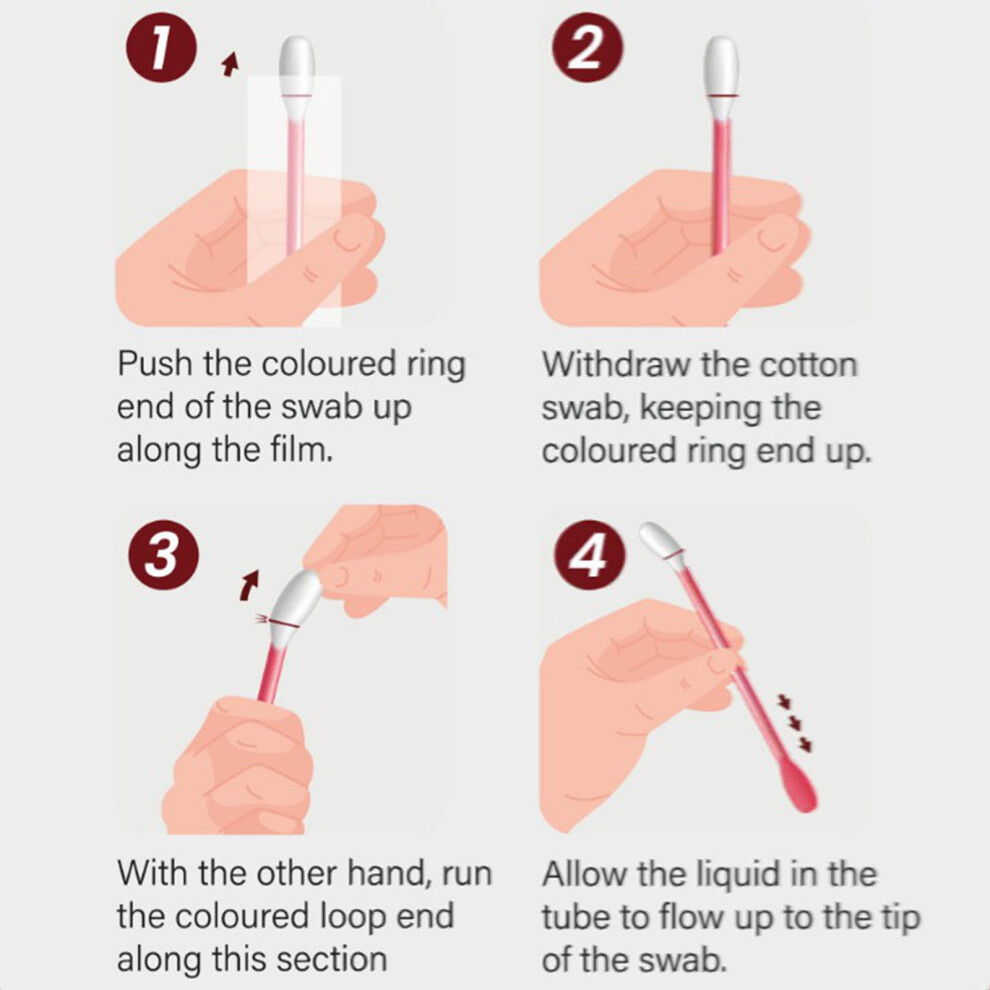 1

Push the coloured ring end of the swab up along the film.

2

Withdraw the cotton swab, keeping the coloured ring end up.

3

With the other hand, run the coloured loop end along this section

4

Allow the liquid in the tube to flow up to the tip of the swab.