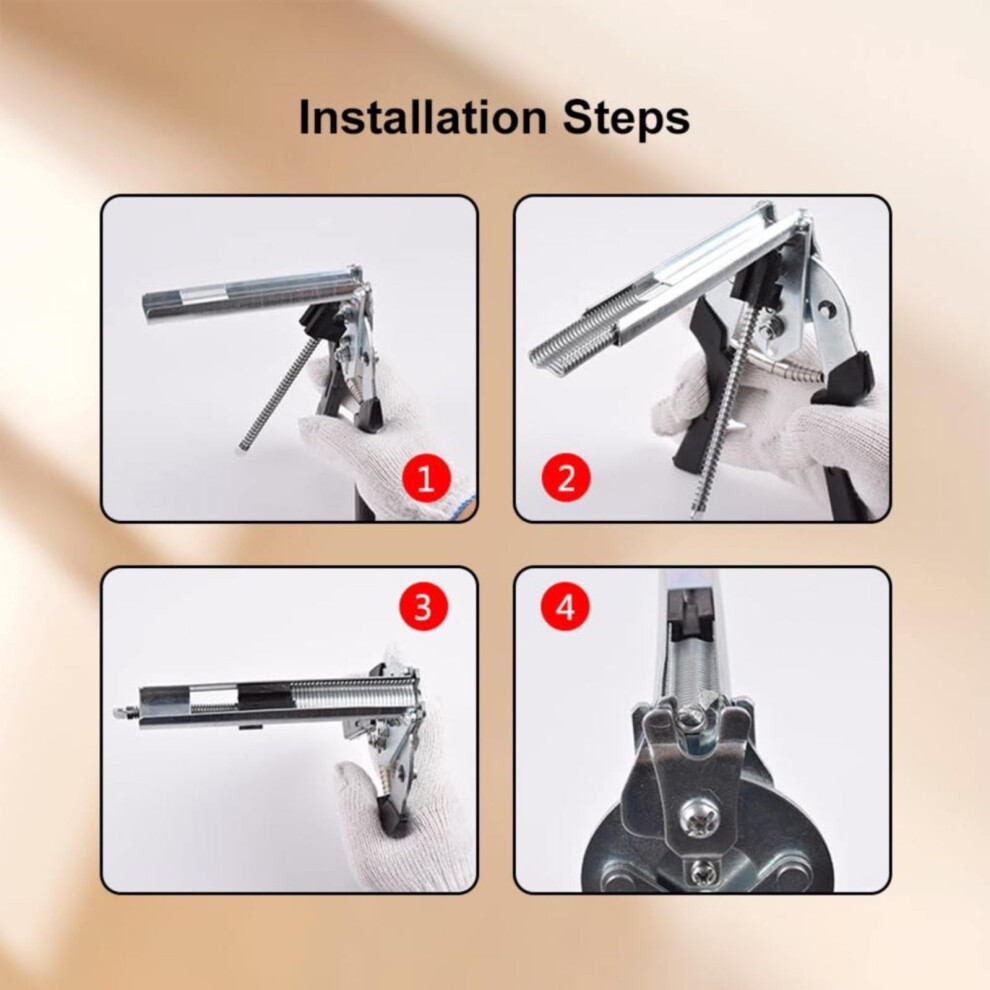 Installation Steps

1

2

3

4