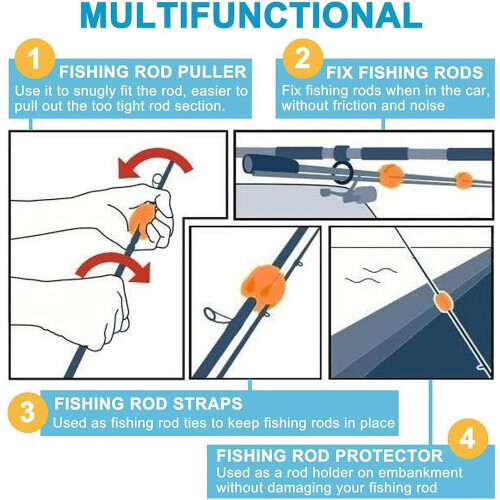 MULTIFUNCTIONAL

1 FISHING ROD PULLER
Use it to snugly fit the rod, easier to pull out the too tight rod section.

2 FIX FISHING RODS
Fix fishing rods when in the car, without friction and noise

3 FISHING ROD STRAPS
Used as fishing rod ties to keep fishing rods in place

4 FISHING ROD PROTECTOR
Used as a rod holder on embankment without damaging your fishing rod