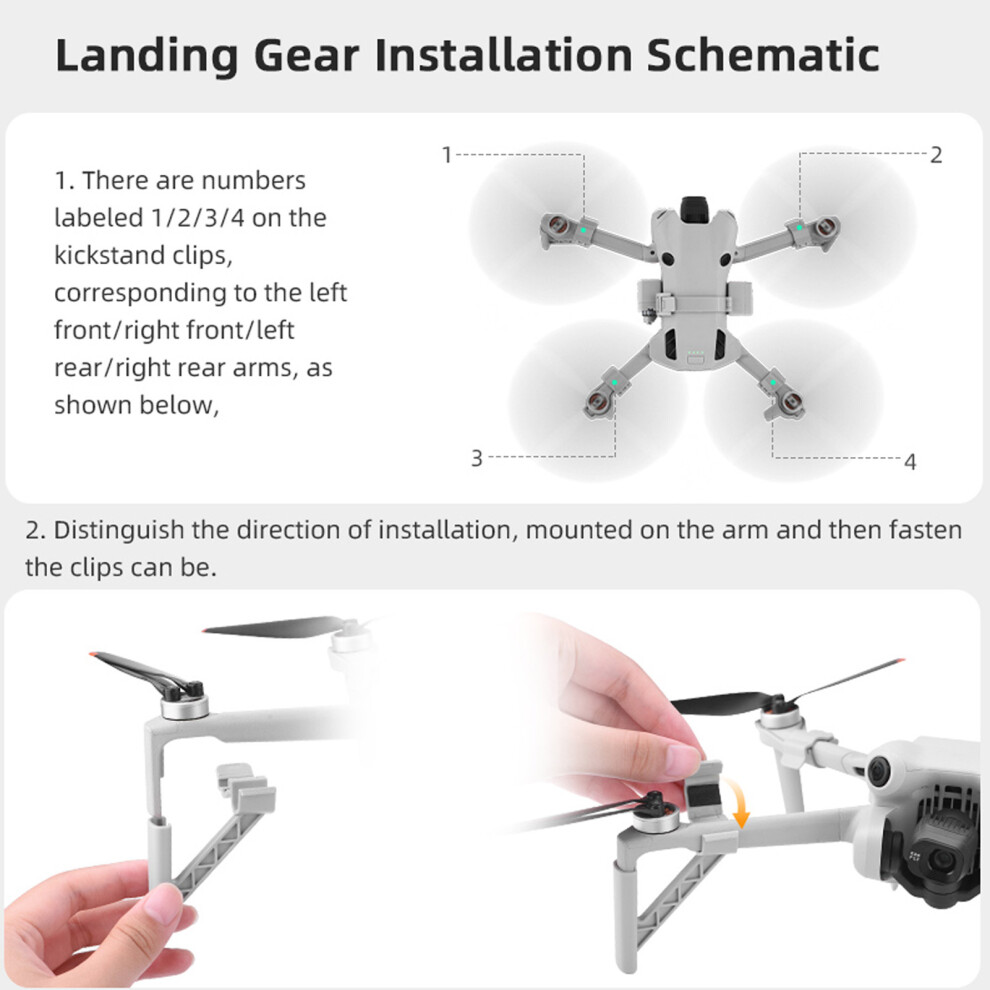 Landing Gear Installation Schematic

1. There are numbers labeled 1/2/3/4 on the kickstand clips, corresponding to the left front/right front/left rear/right rear arms, as shown below,

1
2
3
4

2. Distinguish the direction of installation, mounted on the arm and then fasten the clips can be.