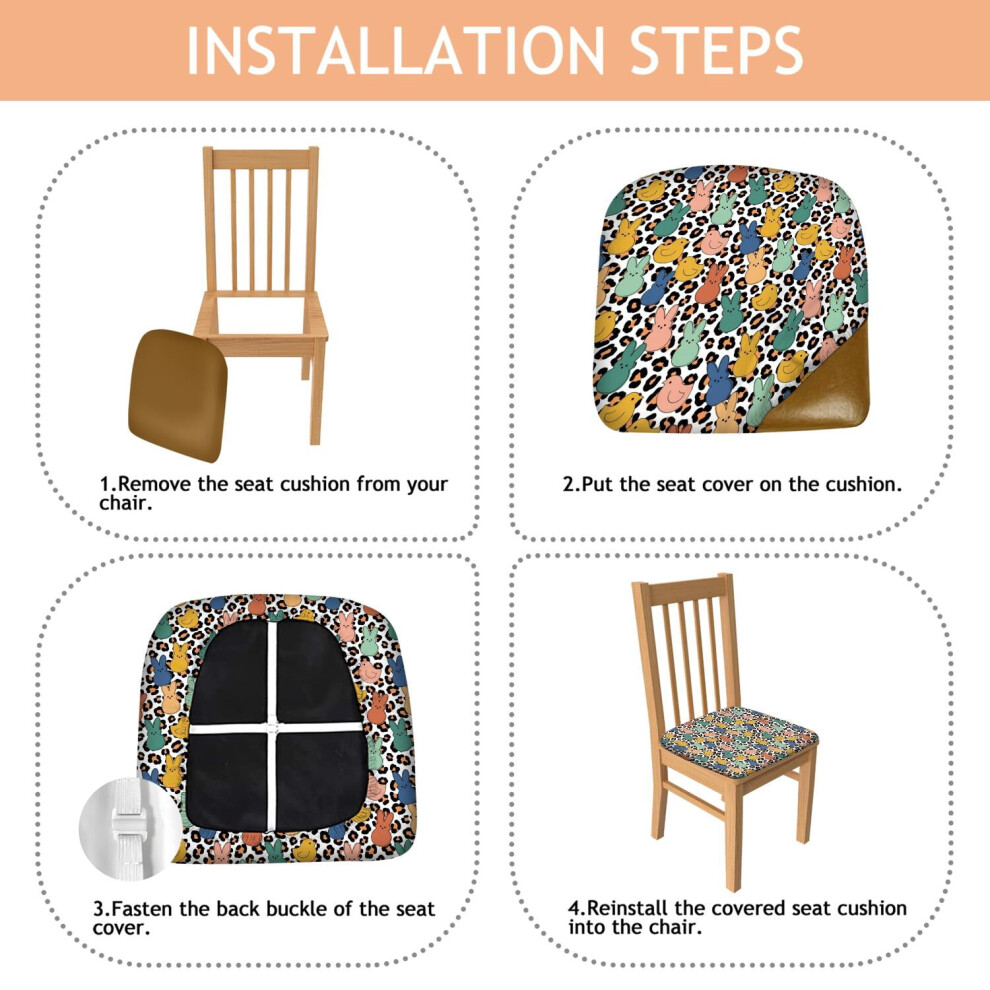 INSTALLATION STEPS

1.Remove the seat cushion from your chair.

2.Put the seat cover on the cushion.

3.Fasten the back buckle of the seat cover.

4.Reinstall the covered seat cushion into the chair.