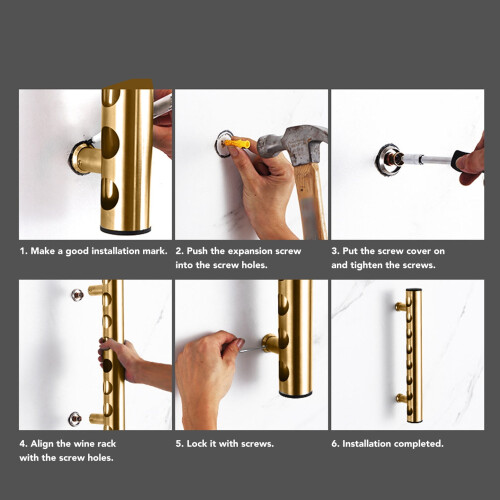 1. Make a good installation mark.

2. Push the expansion screw into the screw holes.

3. Put the screw cover on and tighten the screws.

4. Align the wine rack with the screw holes.

5. Lock it with screws.

6. Installation completed.