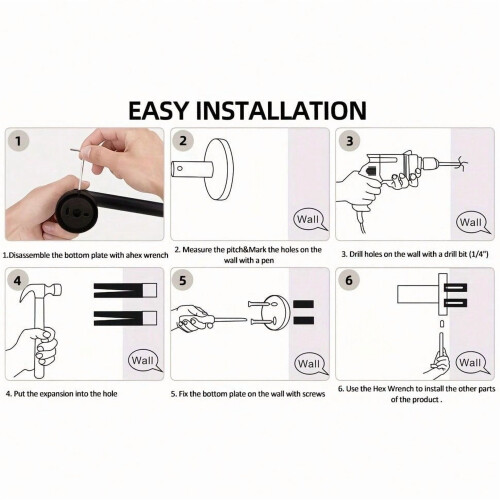 EASY INSTALLATION

1

1.Disassemble the bottom plate with ahex wrench

2

Wall

2. Measure the pitch&Mark the holes on the wall with a pen

3

Wall

3. Drill holes on the wall with a drill bit (1/4")

4

Wall

4. Put the expansion into the hole

5

Wall

5. Fix the bottom plate on the wall with screws

6

Wall

6. Use the Hex Wrench to install the other parts of the product .