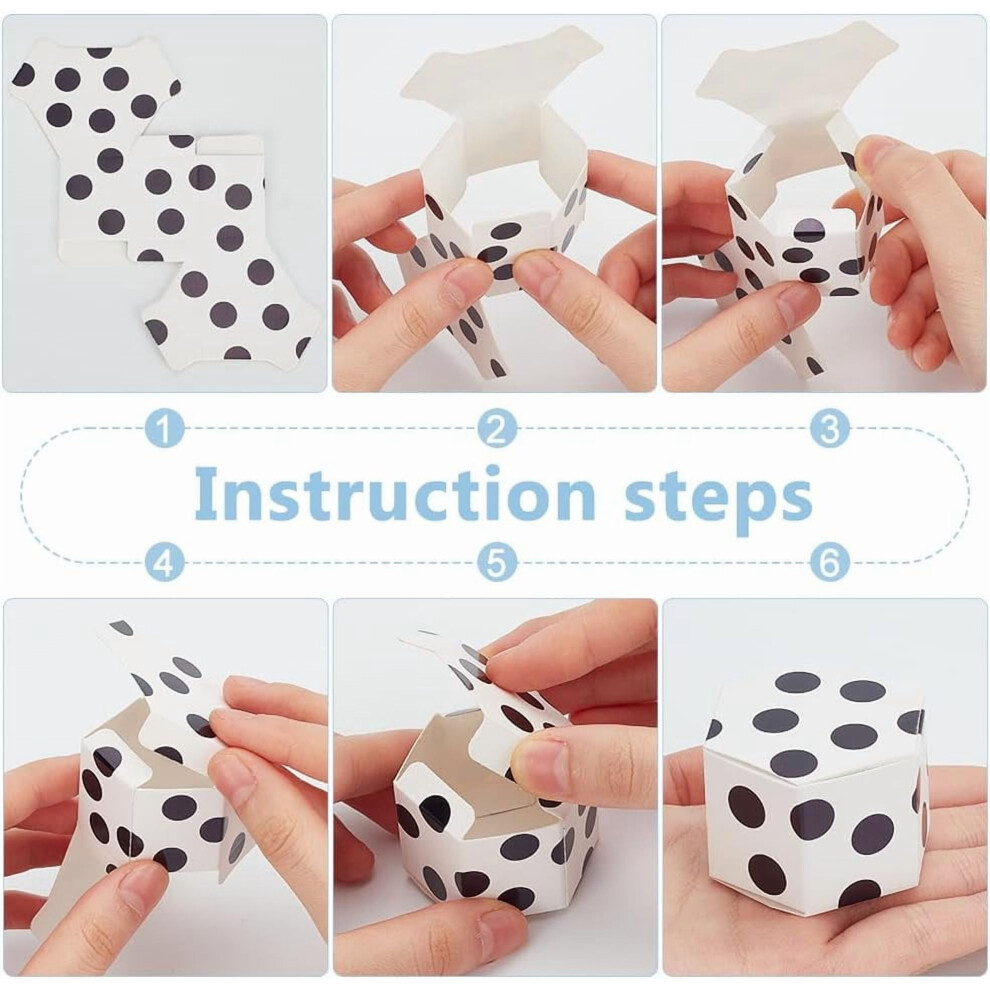 1 2 3

Instruction steps

4 5 6