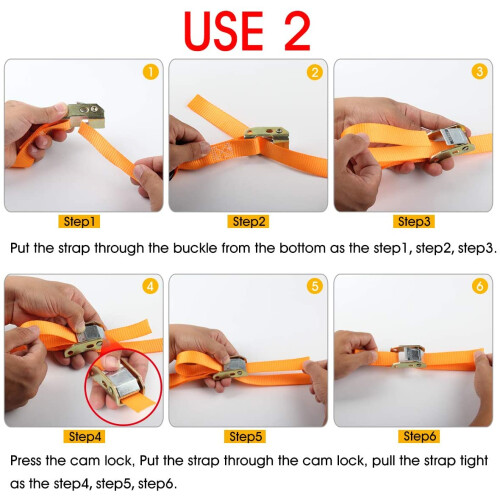 USE 2

1

2

3

Step1

Step2

Step3

Put the strap through the buckle from the bottom as the step1, step2, step3.

4

5

6

Step4

Step5

Step6

Press the cam lock, Put the strap through the cam lock, pull the strap tight as the step4, step5, step6.