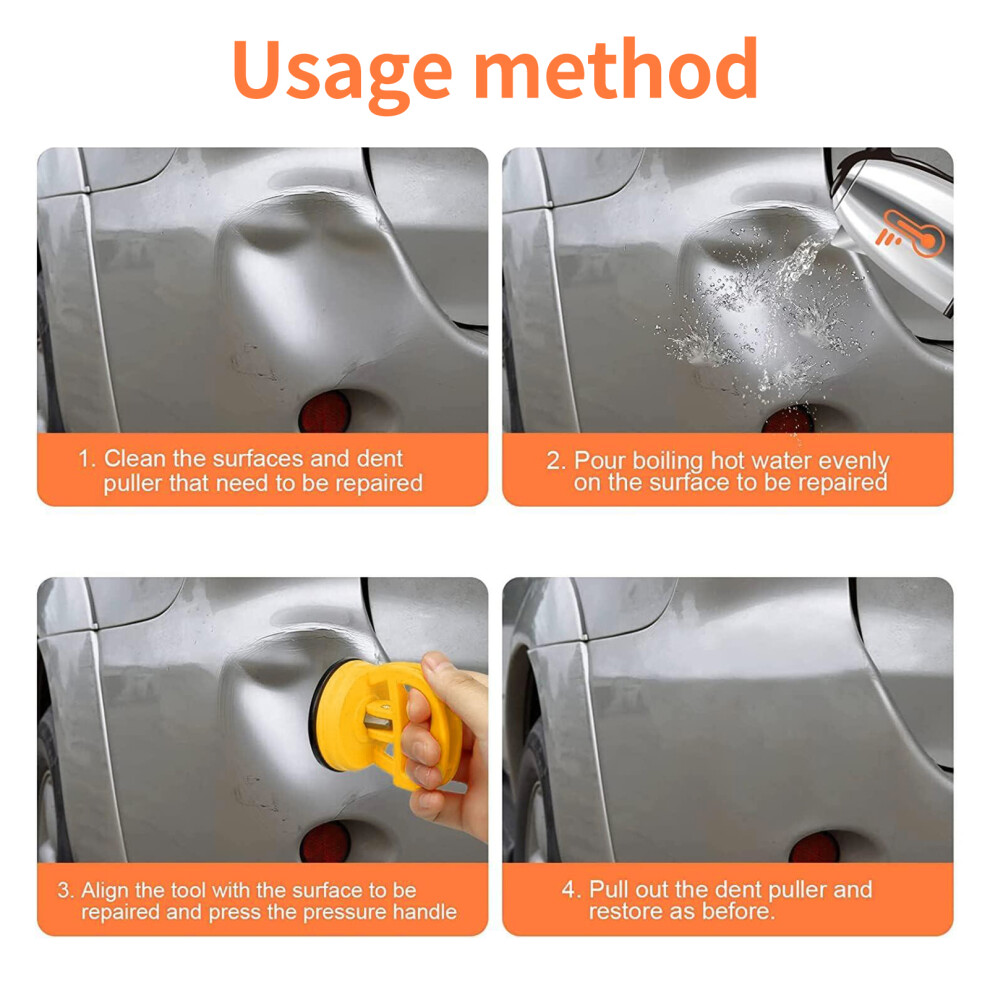 Usage method

1. Clean the surfaces and dent puller that need to be repaired

2. Pour boiling hot water evenly on the surface to be repaired

3. Align the tool with the surface to be repaired and press the pressure handle

4. Pull out the dent puller and restore as before.