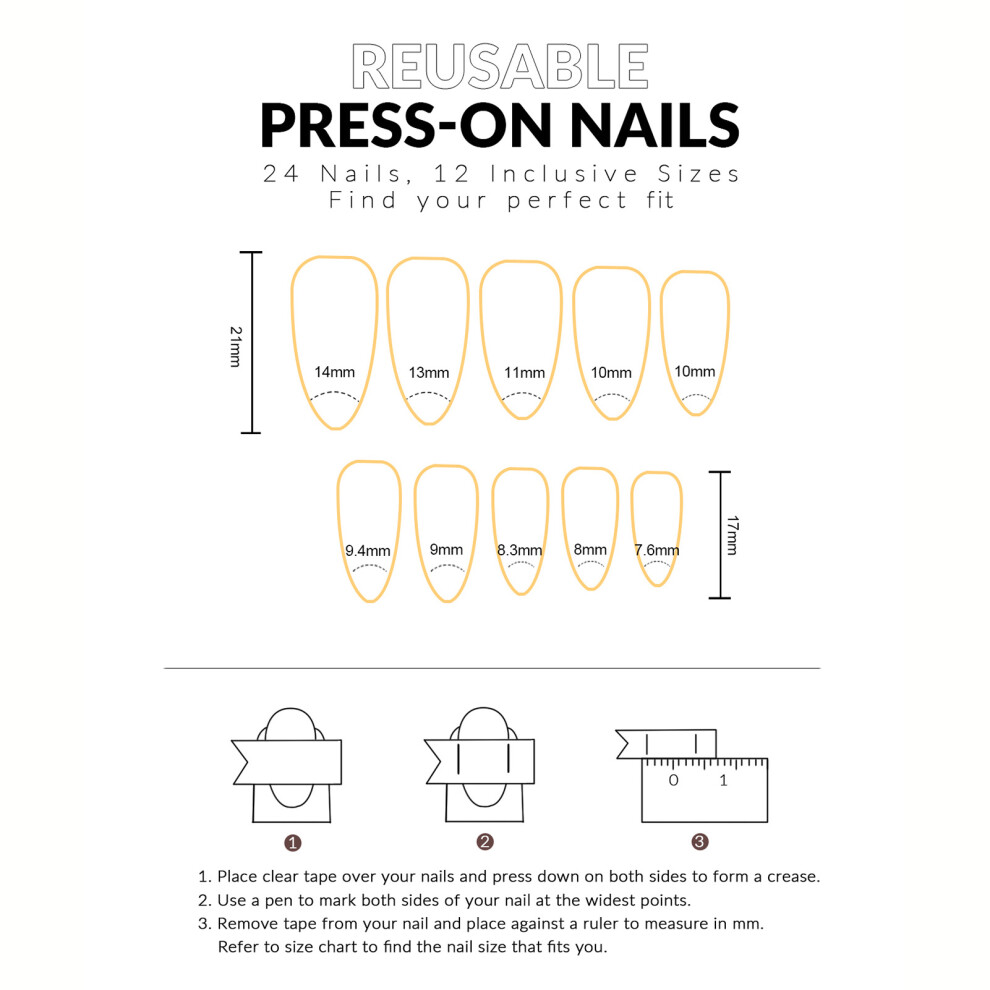 REUSABLE
PRESS-ON NAILS
24 Nails, 12 Inclusive Sizes
Find your perfect fit

21mm

14mm 13mm 11mm 10mm 10mm

9.4mm 9mm 8.3mm 8mm 7.6mm

17mm

0 1

1 2 3

1. Place clear tape over your nails and press down on both sides to form a crease.
2. Use a pen to mark both sides of your nail at the widest points.
3. Remove tape from your nail and place against a ruler to measure in mm. Refer to size chart to find the nail size that fits you.