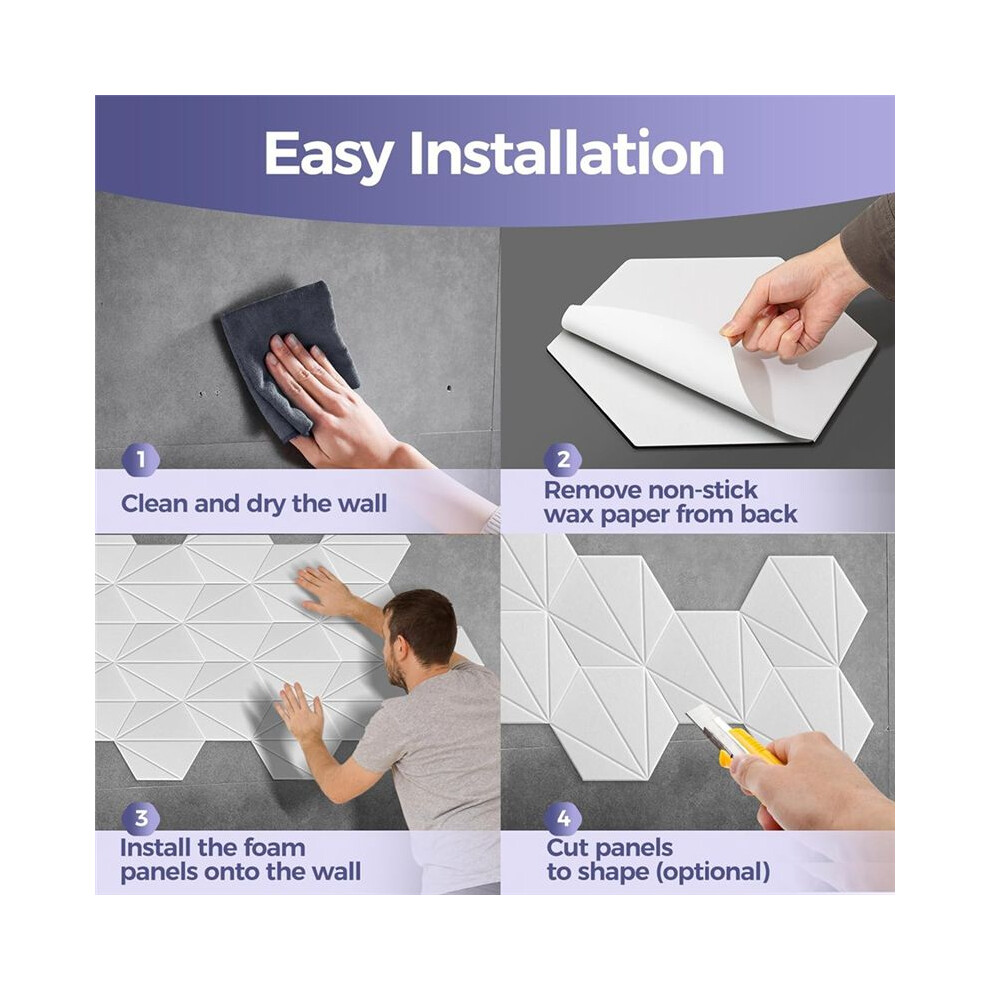 Easy Installation

1
Clean and dry the wall

2
Remove non-stick wax paper from back

3
Install the foam panels onto the wall

4
Cut panels to shape (optional)