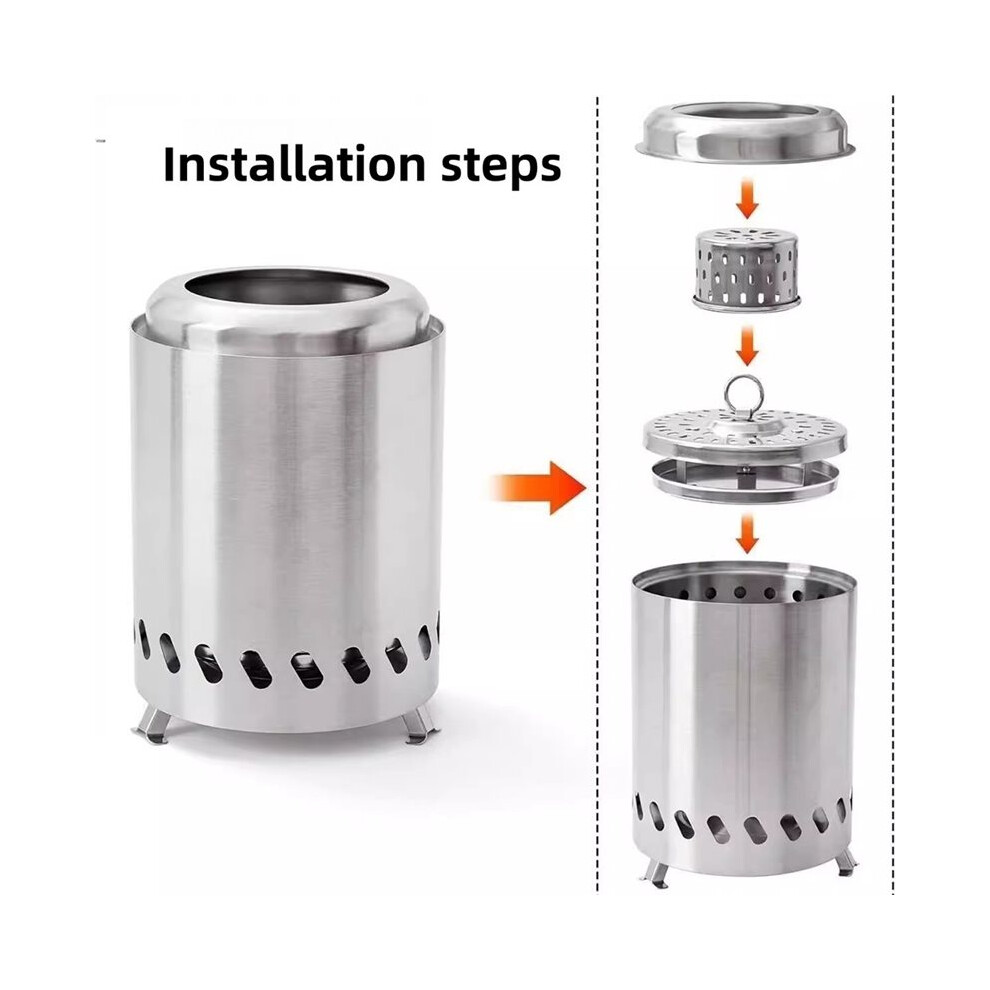 Installation steps