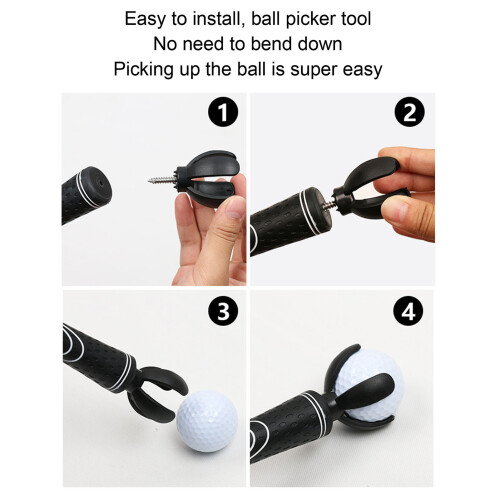 Easy to install, ball picker tool
No need to bend down
Picking up the ball is super easy

1

2

3

4