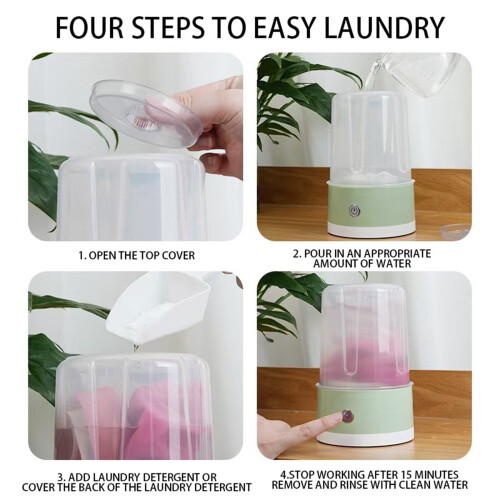 FOUR STEPS TO EASY LAUNDRY

1. OPEN THE TOP COVER

2. POUR IN AN APPROPRIATE AMOUNT OF WATER

3. ADD LAUNDRY DETERGENT OR COVER THE BACK OF THE LAUNDRY DETERGENT

4.STOP WORKING AFTER 15 MINUTES REMOVE AND RINSE WITH CLEAN WATER