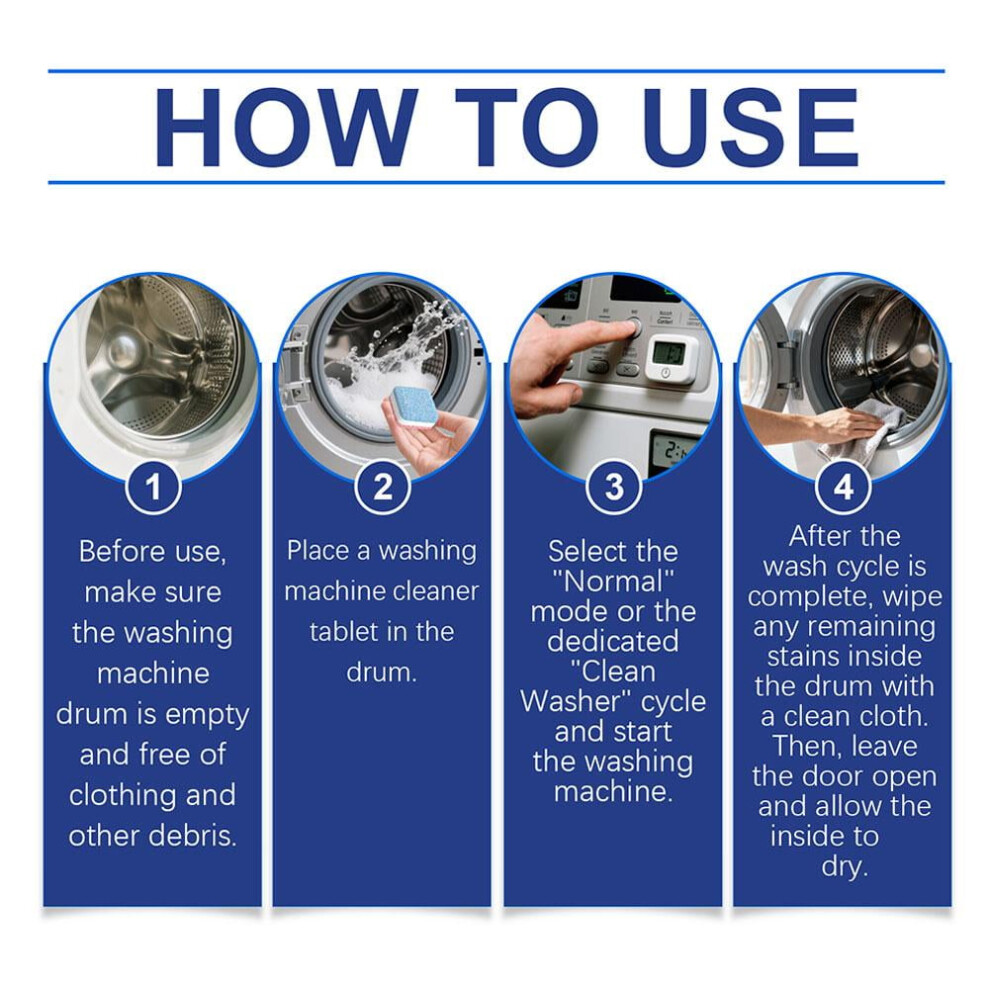 HOW TO USE

1

Before use, make sure the washing machine drum is empty and free of clothing and other debris.

2

Place a washing machine cleaner tablet in the drum.

3

Select the "Normal" mode or the dedicated "Clean Washer" cycle and start the washing machine.

4

After the wash cycle is complete, wipe any remaining stains inside the drum with a clean cloth. Then, leave the door open and allow the inside to dry.