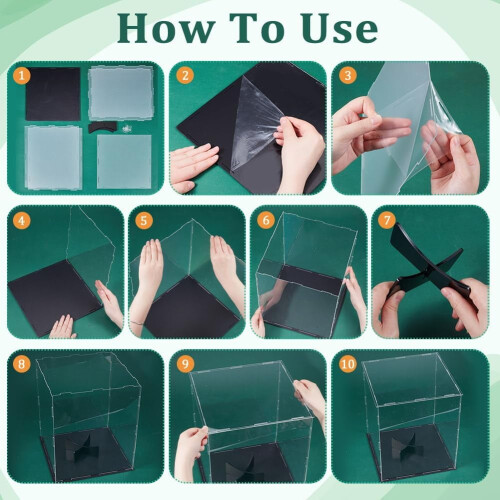 How To Use

1

2

3

4

5

6

7

8

9

10