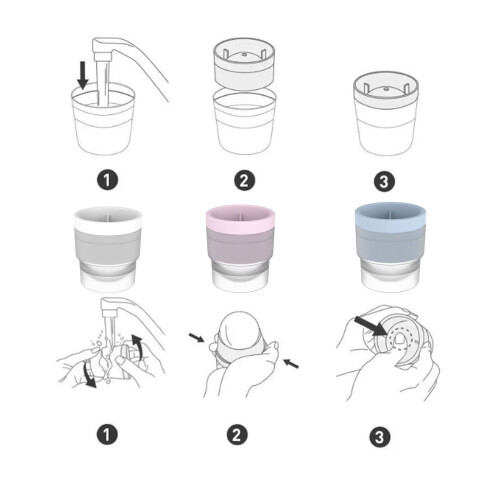 1

2

3

1

2

3