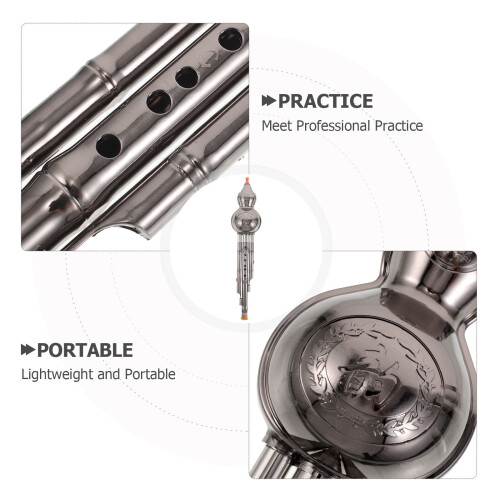 PRACTICE
Meet Professional Practice

PORTABLE
Lightweight and Portable