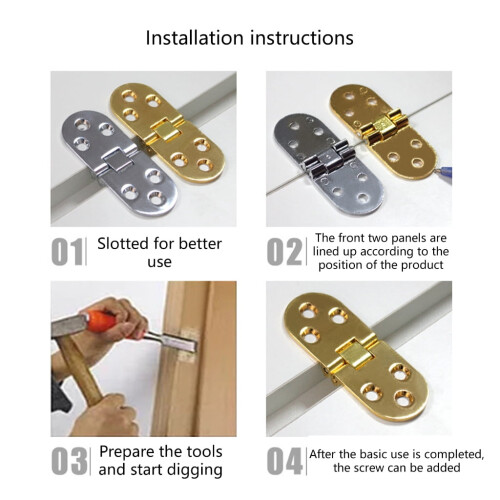 Installation instructions

01 Slotted for better use

02 The front two panels are lined up according to the position of the product

03 Prepare the tools and start digging

04 After the basic use is completed, the screw can be added