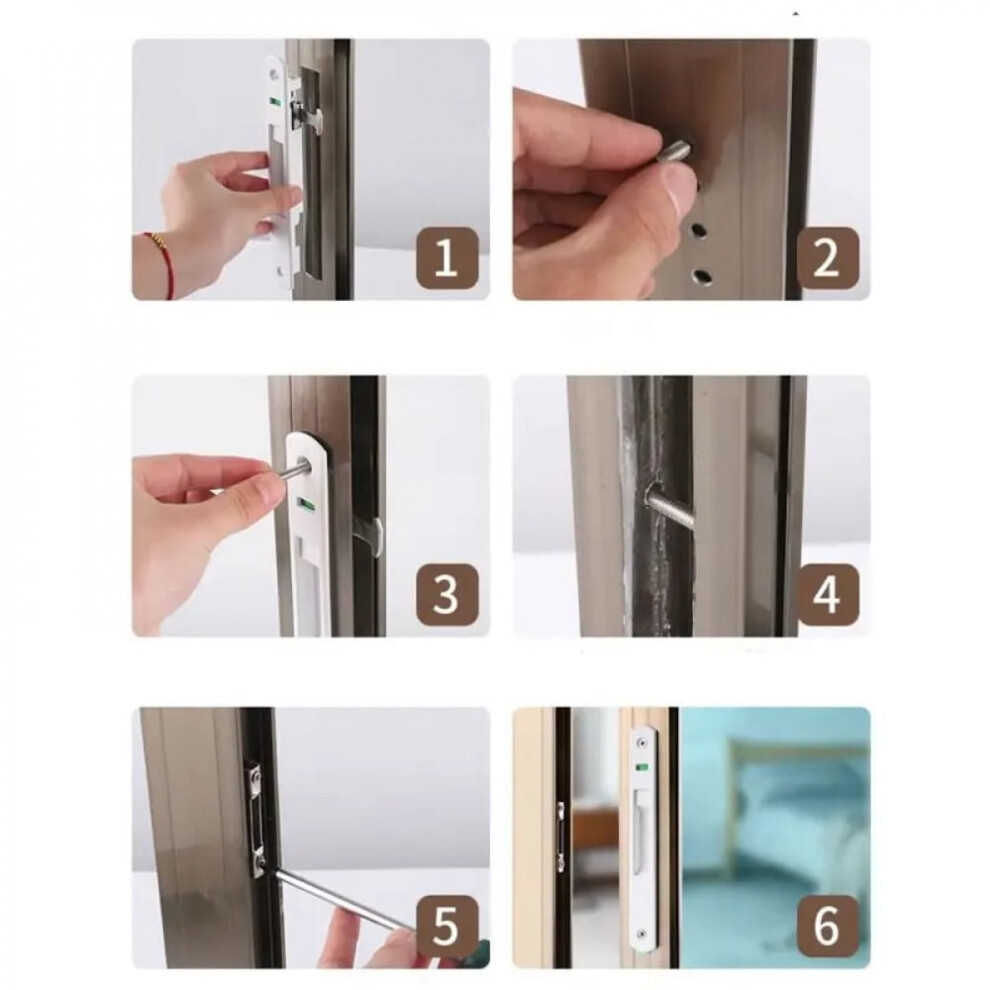 1

2

3

4

5

6