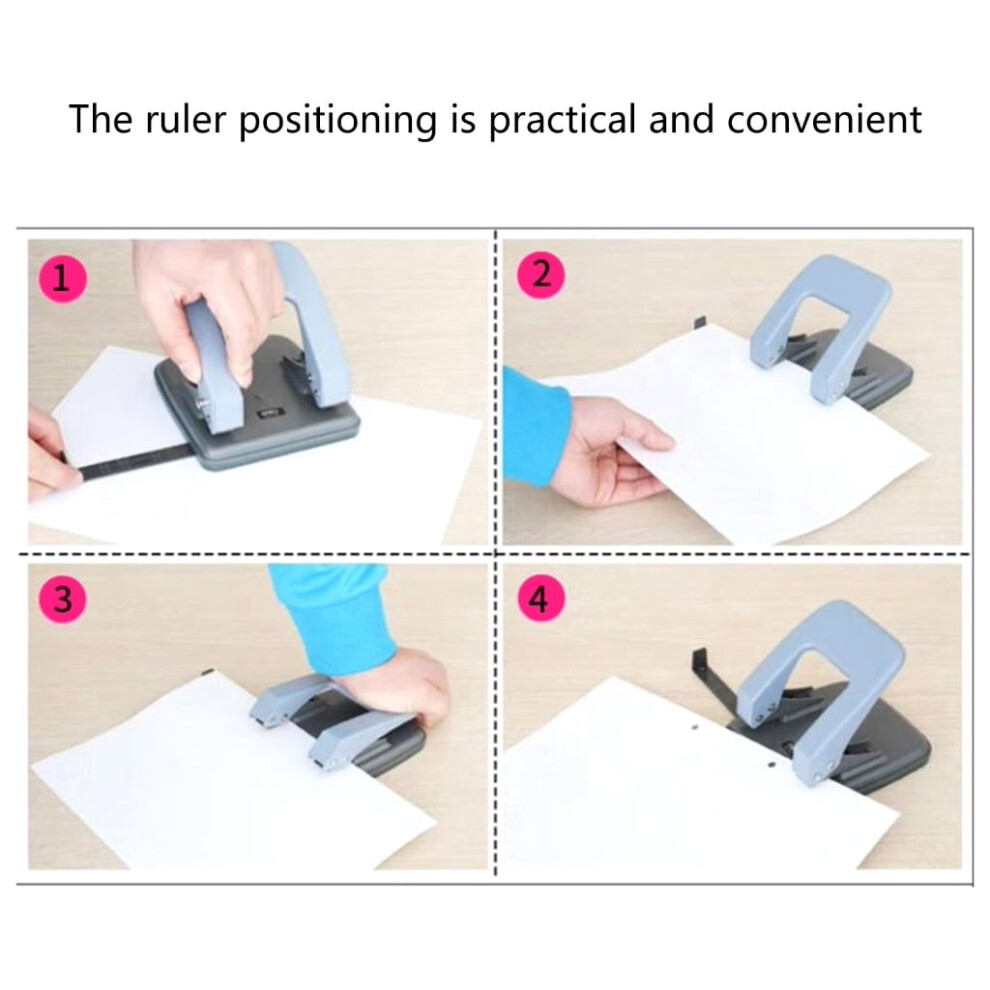 The ruler positioning is practical and convenient

1

2

3

4