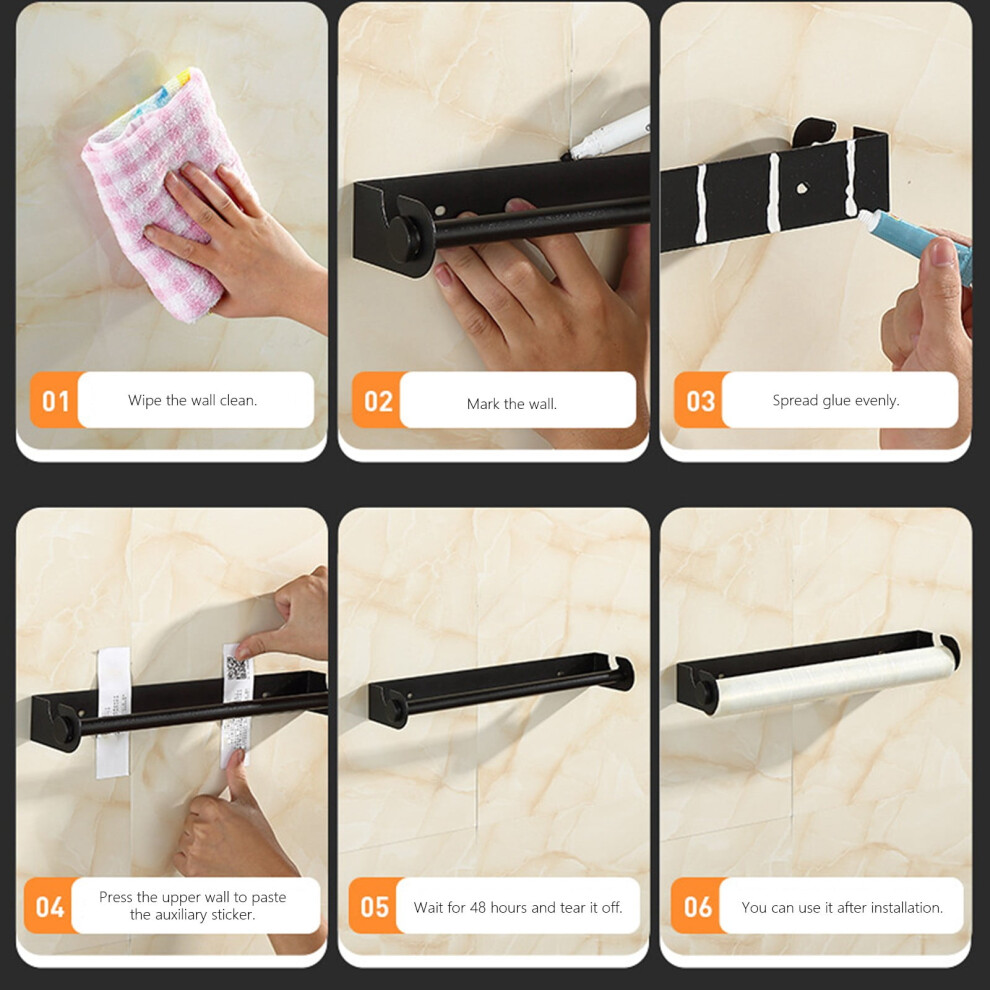 01 Wipe the wall clean.

02 Mark the wall.

03 Spread glue evenly.

04 Press the upper wall to paste the auxiliary sticker.

05 Wait for 48 hours and tear it off.

06 You can use it after installation.