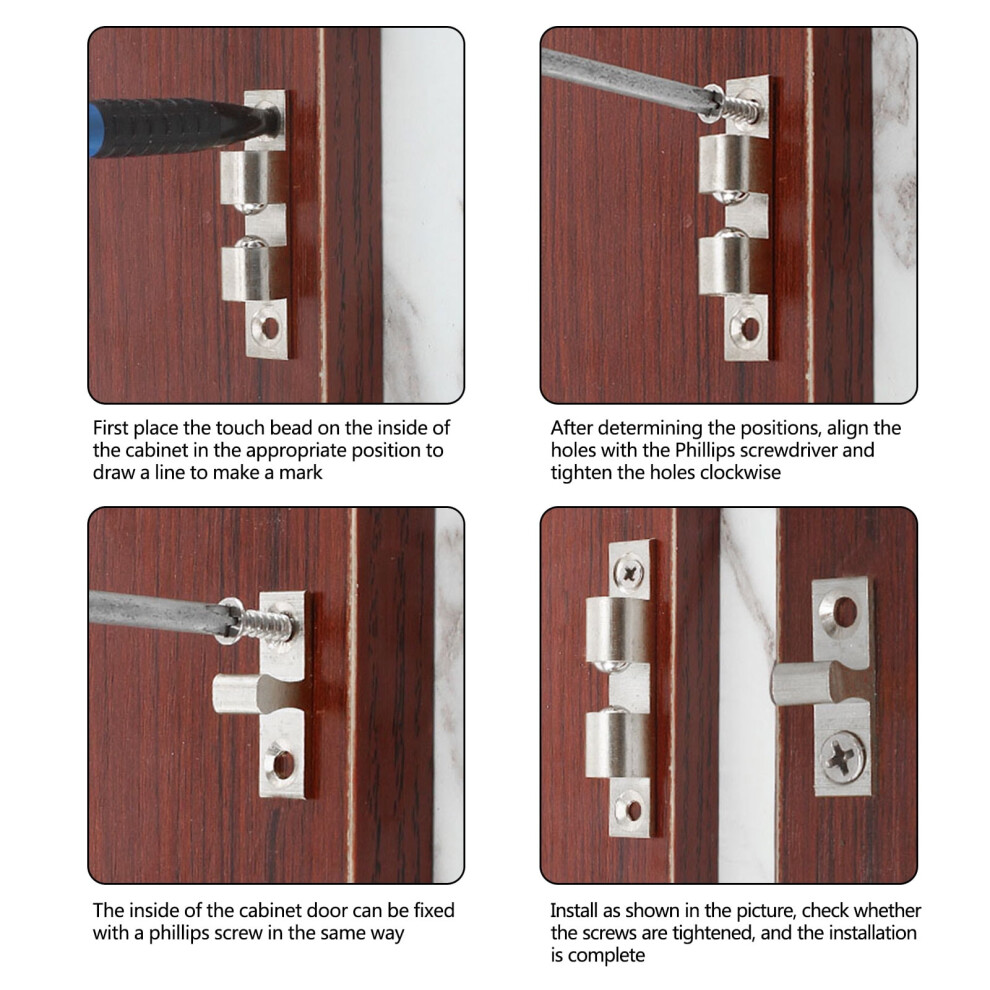 First place the touch bead on the inside of the cabinet in the appropriate position to draw a line to make a mark

After determining the positions, align the holes with the Phillips screwdriver and tighten the holes clockwise

The inside of the cabinet door can be fixed with a phillips screw in the same way

Install as shown in the picture, check whether the screws are tightened, and the installation is complete