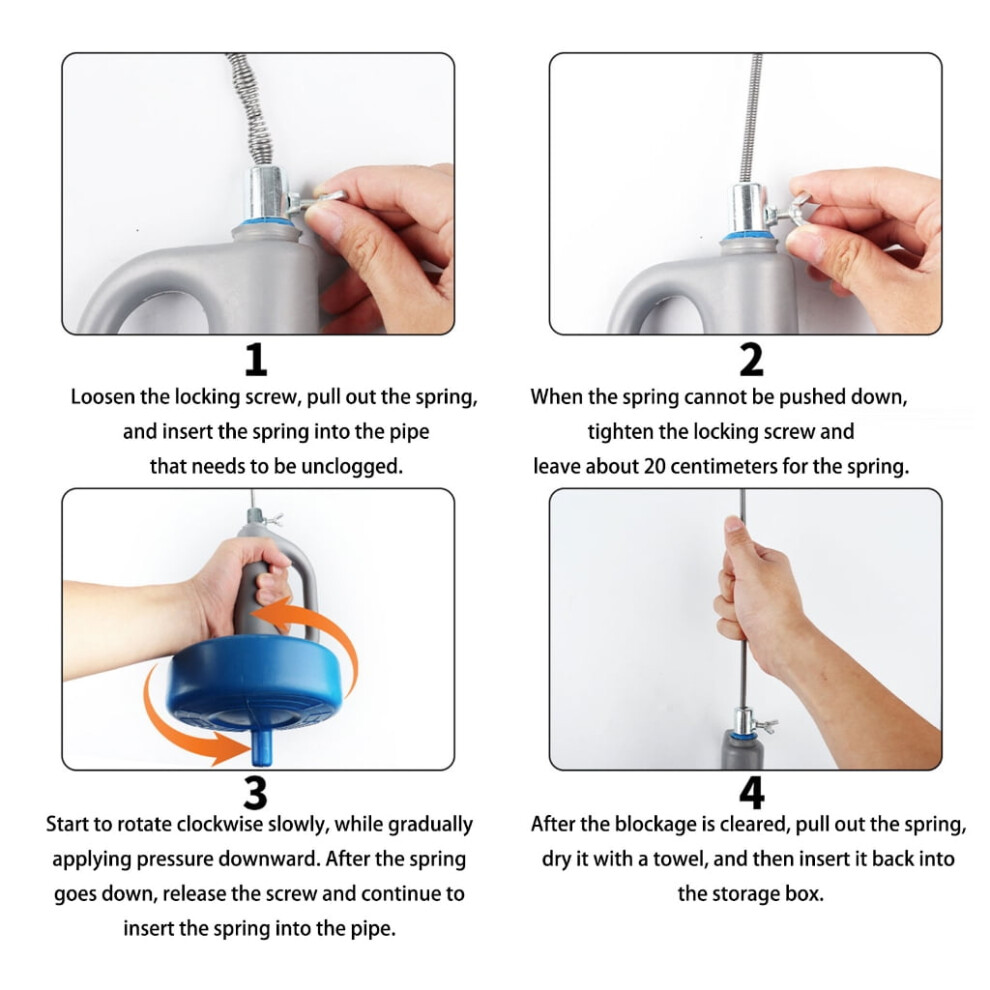 1
Loosen the locking screw, pull out the spring, and insert the spring into the pipe that needs to be unclogged.

2
When the spring cannot be pushed down, tighten the locking screw and leave about 20 centimeters for the spring.

3
Start to rotate clockwise slowly, while gradually applying pressure downward. After the spring goes down, release the screw and continue to insert the spring into the pipe.

4
After the blockage is cleared, pull out the spring, dry it with a towel, and then insert it back into the storage box.