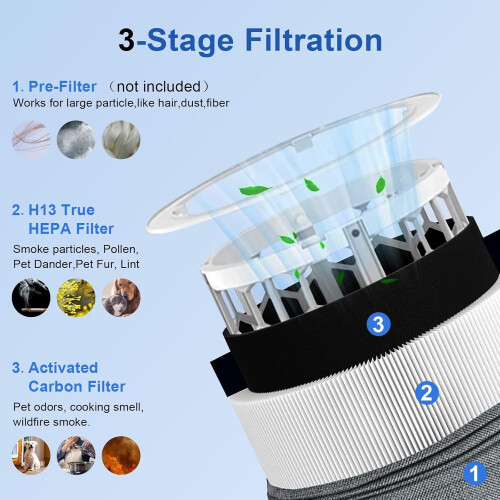 3-Stage Filtration

1. Pre-Filter （not included）
Works for large particle,like hair,dust,fiber

2. H13 True HEPA Filter
Smoke particles, Pollen, Pet Dander,Pet Fur, Lint

3. Activated Carbon Filter
Pet odors, cooking smell, wildfire smoke.

3

2

1