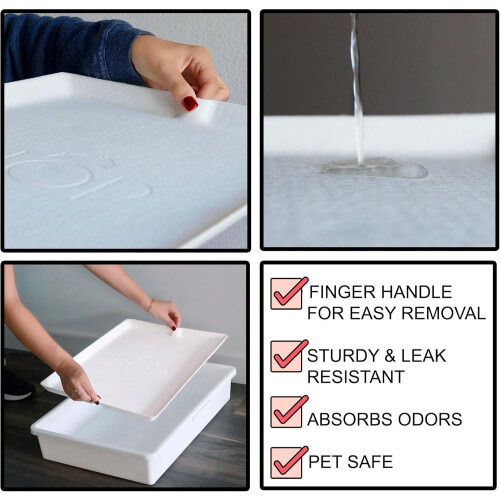 FINGER HANDLE FOR EASY REMOVAL

STURDY & LEAK RESISTANT

ABSORBS ODORS

PET SAFE