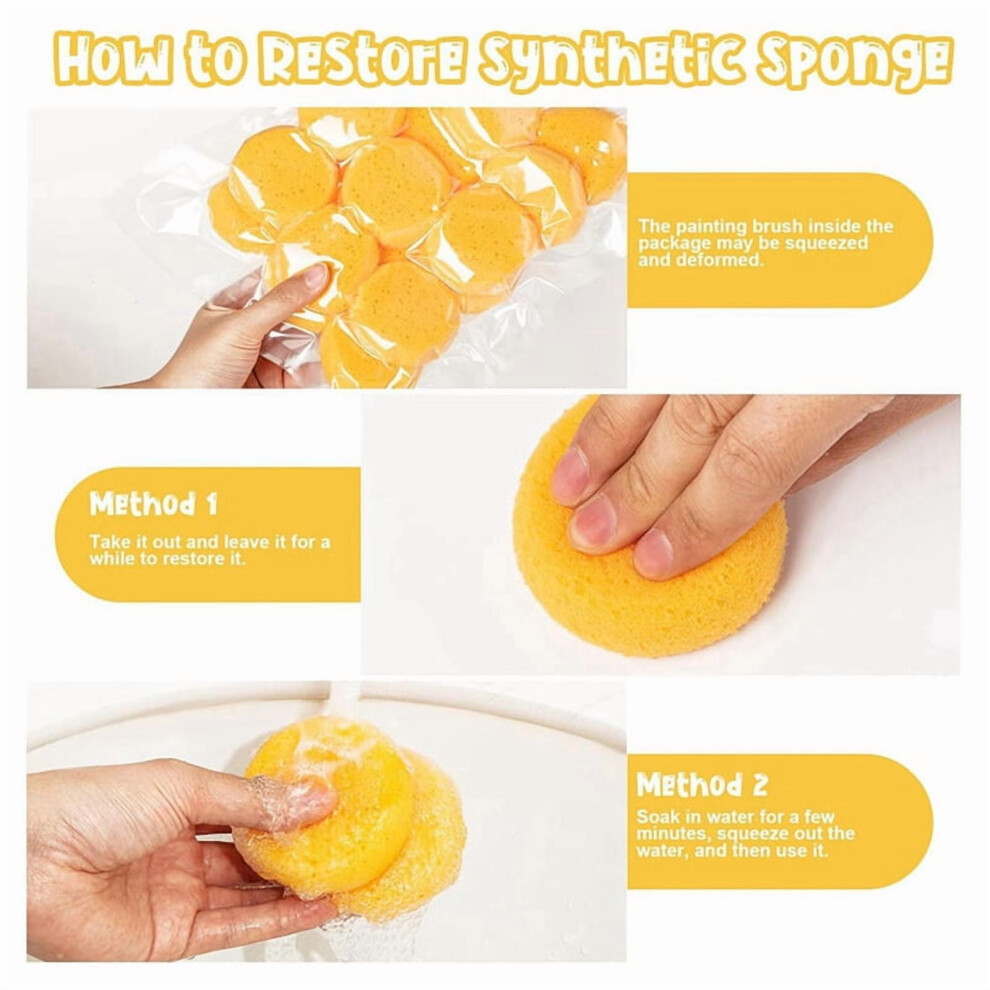 How to Restore Synthetic Sponge

The painting brush inside the package may be squeezed and deformed.

Method 1

Take it out and leave it for a while to restore it.

Method 2

Soak in water for a few minutes, squeeze out the water, and then use it.