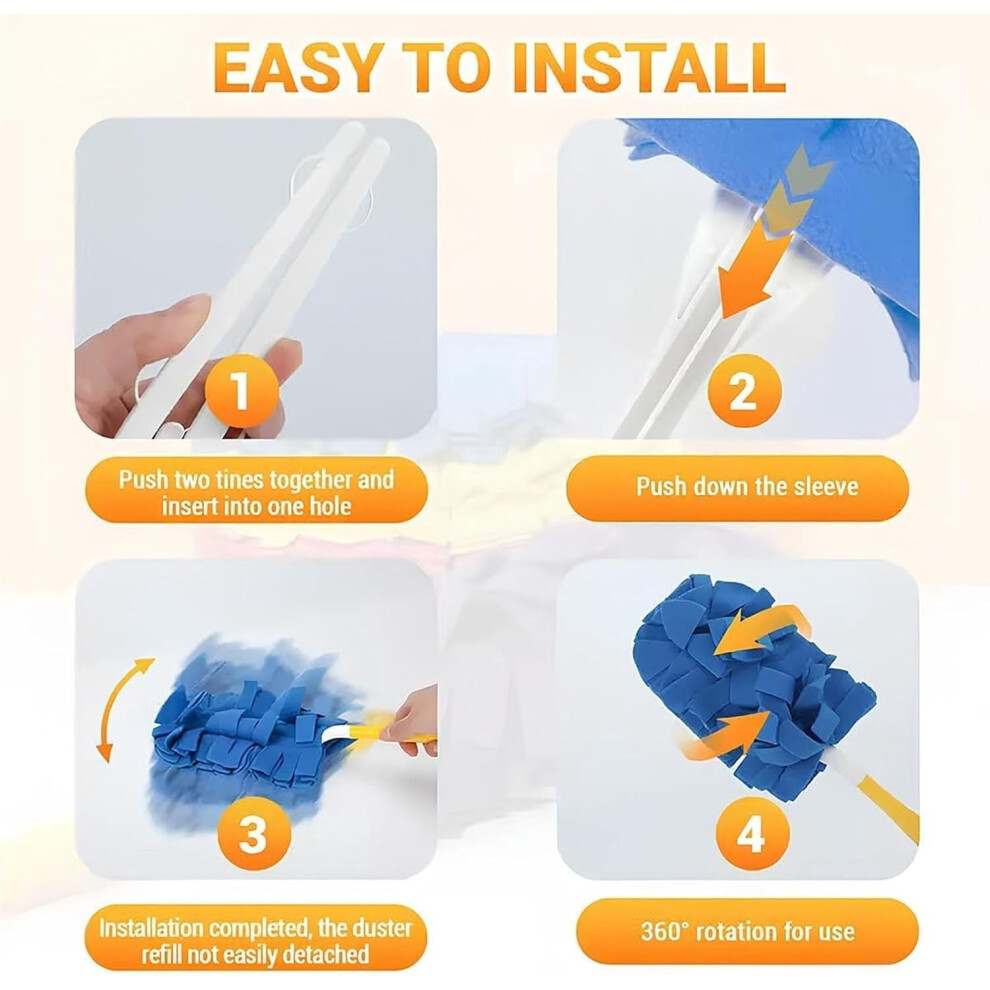 EASY TO INSTALL

1

Push two tines together and insert into one hole

2

Push down the sleeve

3

Installation completed, the duster refill not easily detached

4

360° rotation for use