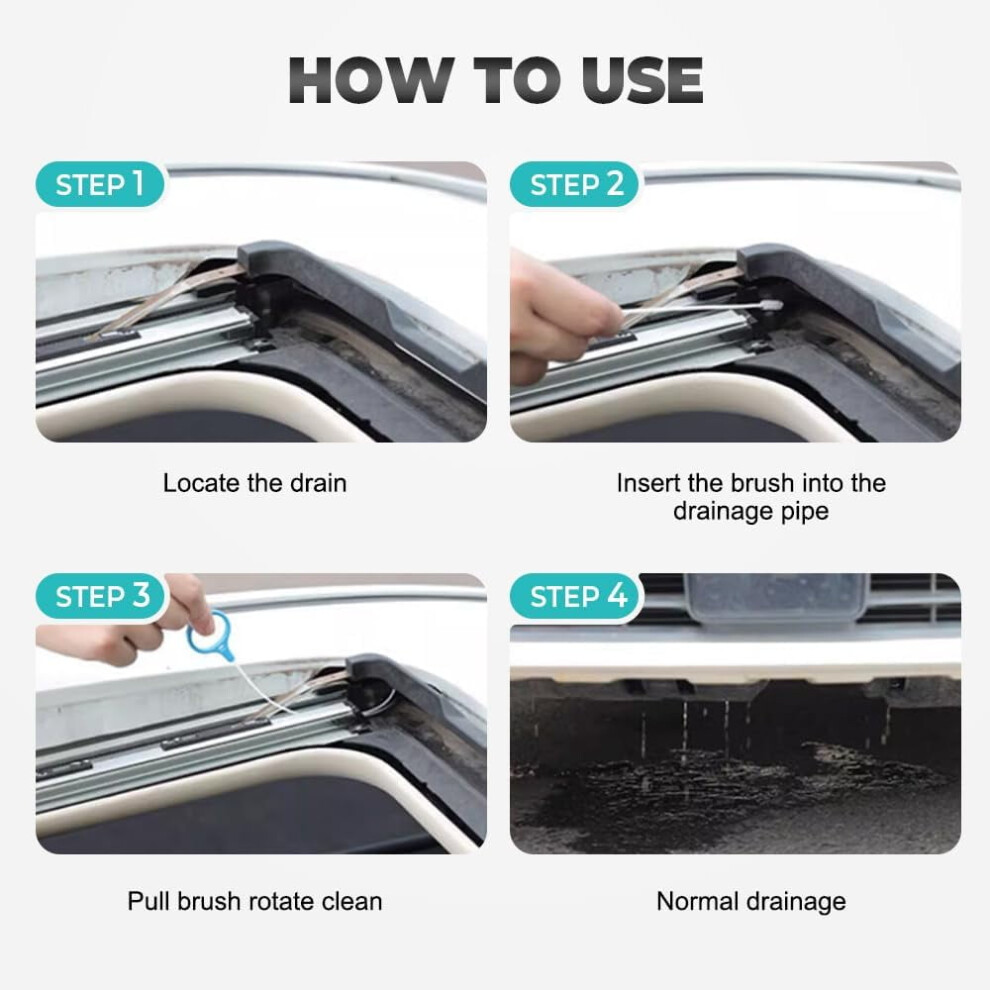 HOW TO USE

STEP 1

Locate the drain

STEP 2

Insert the brush into the drainage pipe

STEP 3

Pull brush rotate clean

STEP 4

Normal drainage