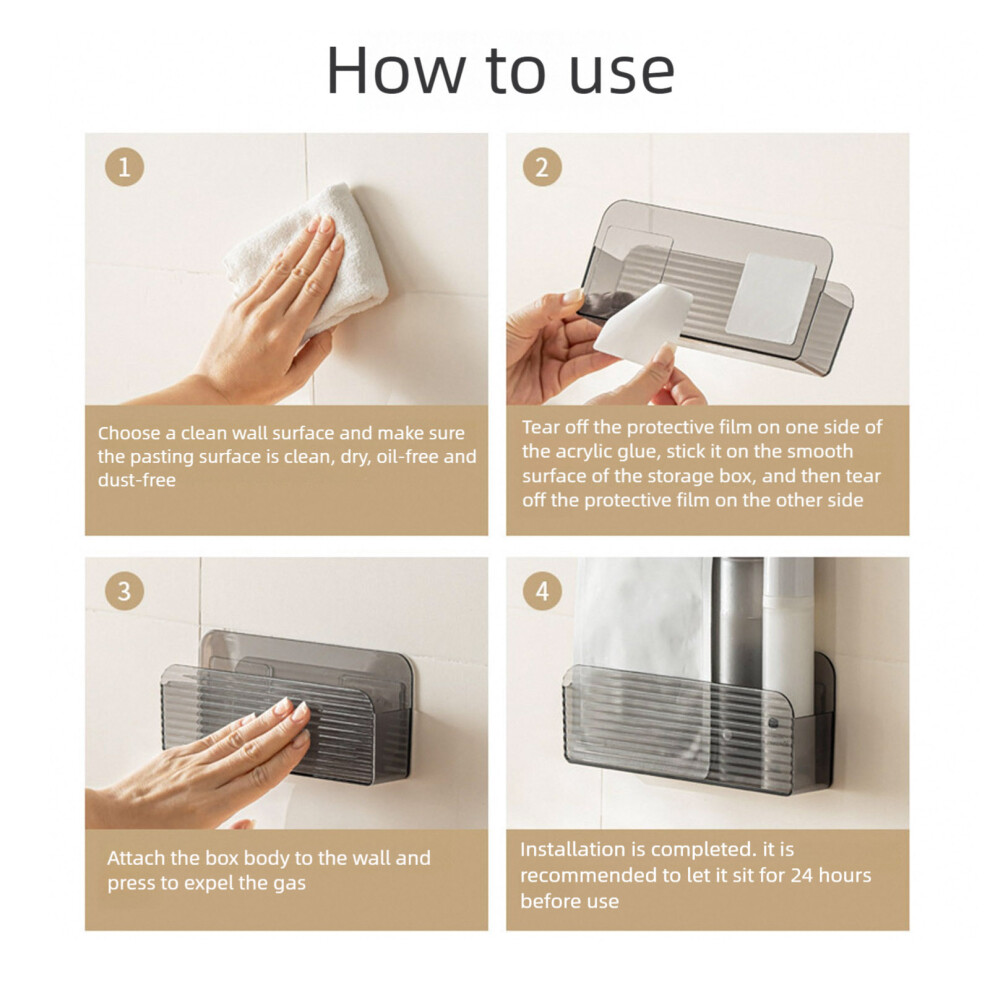 How to use

1

Choose a clean wall surface and make sure the pasting surface is clean, dry, oil-free and dust-free

2

Tear off the protective film on one side of the acrylic glue, stick it on the smooth surface of the storage box, and then tear off the protective film on the other side

3

Attach the box body to the wall and press to expel the gas

4

Installation is completed. it is recommended to let it sit for 24 hours before use