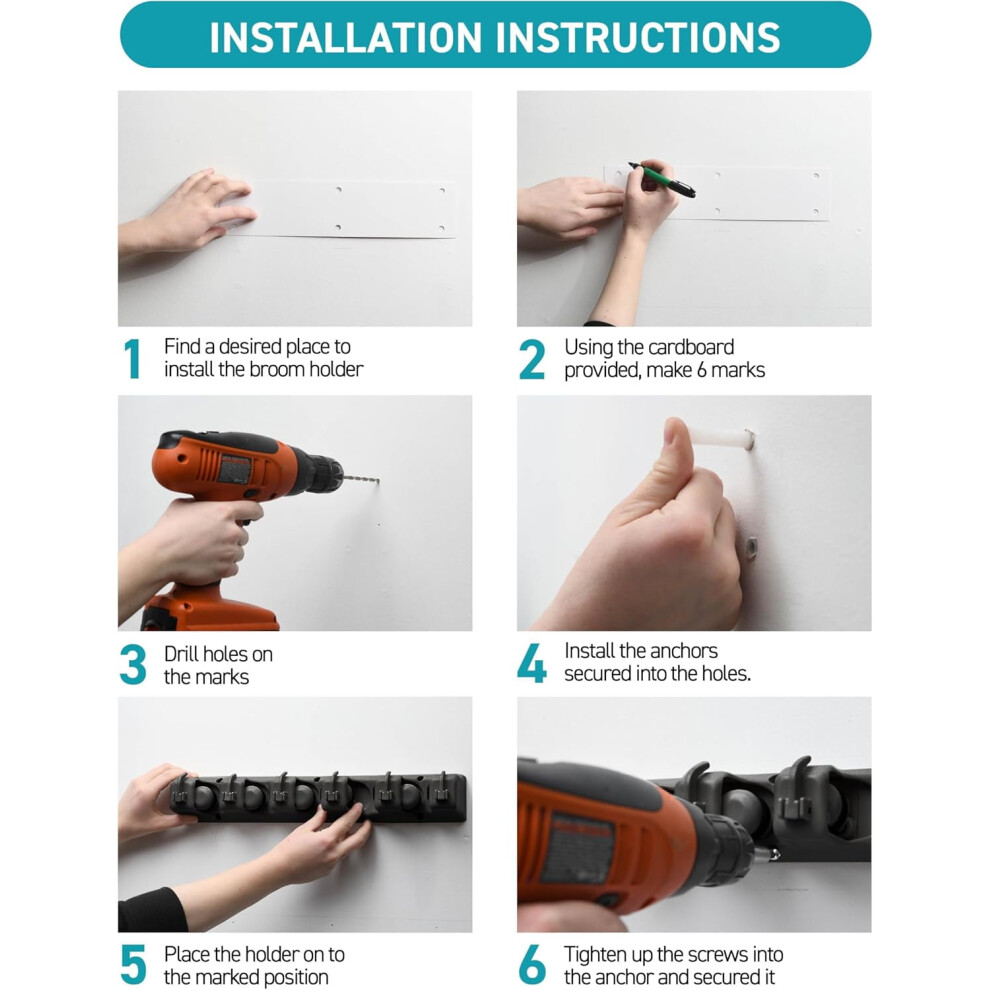 INSTALLATION INSTRUCTIONS

1 Find a desired place to install the broom holder

2 Using the cardboard provided, make 6 marks

3 Drill holes on the marks

4 Install the anchors secured into the holes.

5 Place the holder on to the marked position

6 Tighten up the screws into the anchor and secured it