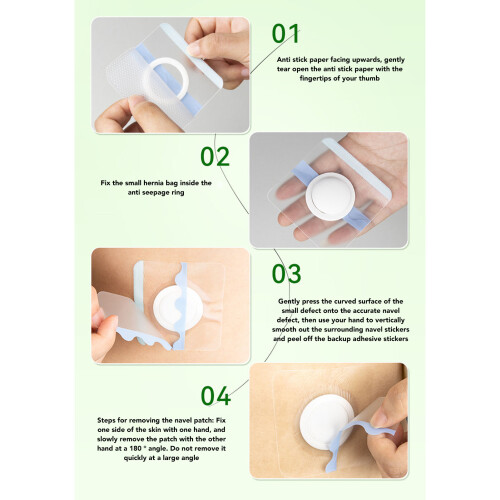 01

Anti stick paper facing upwards, gently tear open the anti stick paper with the fingertips of your thumb

02

Fix the small hernia bag inside the anti seepage ring

03

Gently press the curved surface of the small defect onto the accurate navel defect, then use your hand to vertically smooth out the surrounding navel stickers and peel off the backup adhesive stickers

04

Steps for removing the navel patch: Fix one side of the skin with one hand, and slowly remove the patch with the other hand at a 180 ° angle. Do not remove it quickly at a large angle