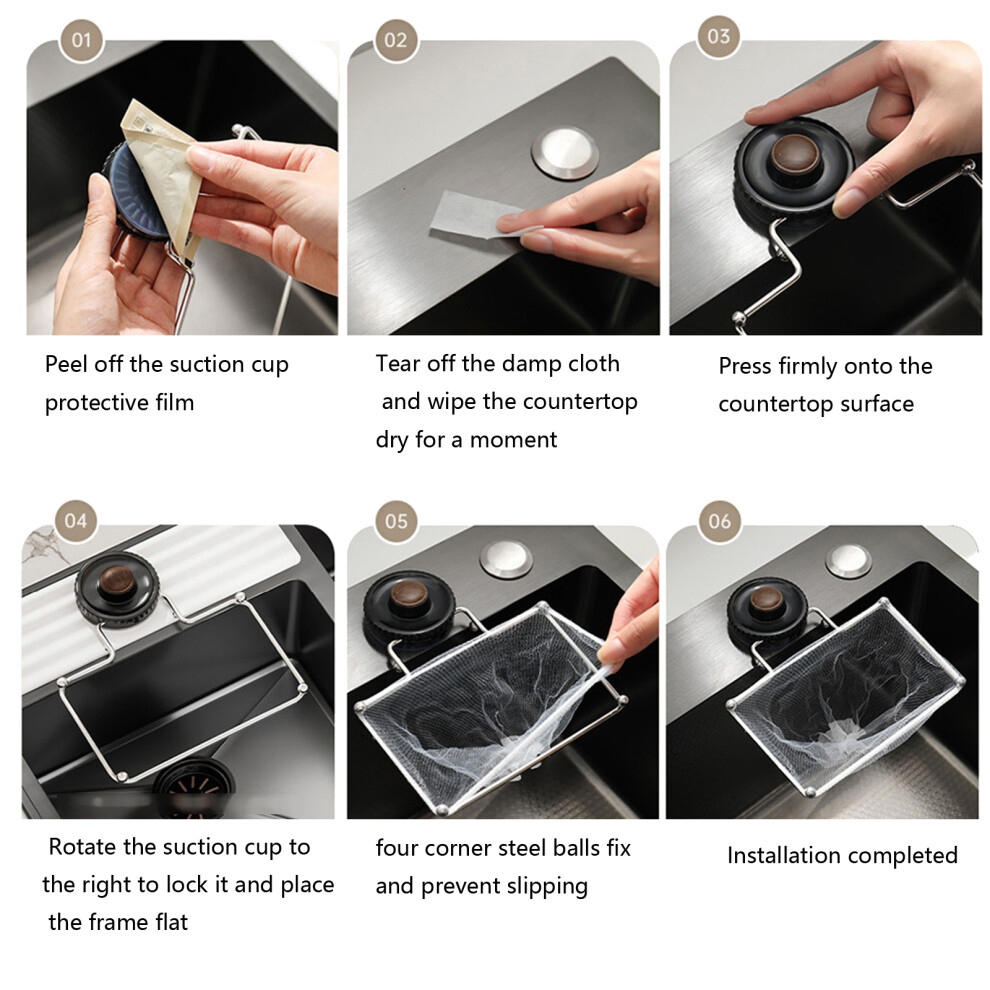 01

Peel off the suction cup protective film

02

Tear off the damp cloth and wipe the countertop dry for a moment

03

Press firmly onto the countertop surface

04

Rotate the suction cup to the right to lock it and place the frame flat

05

four corner steel balls fix and prevent slipping

06

Installation completed