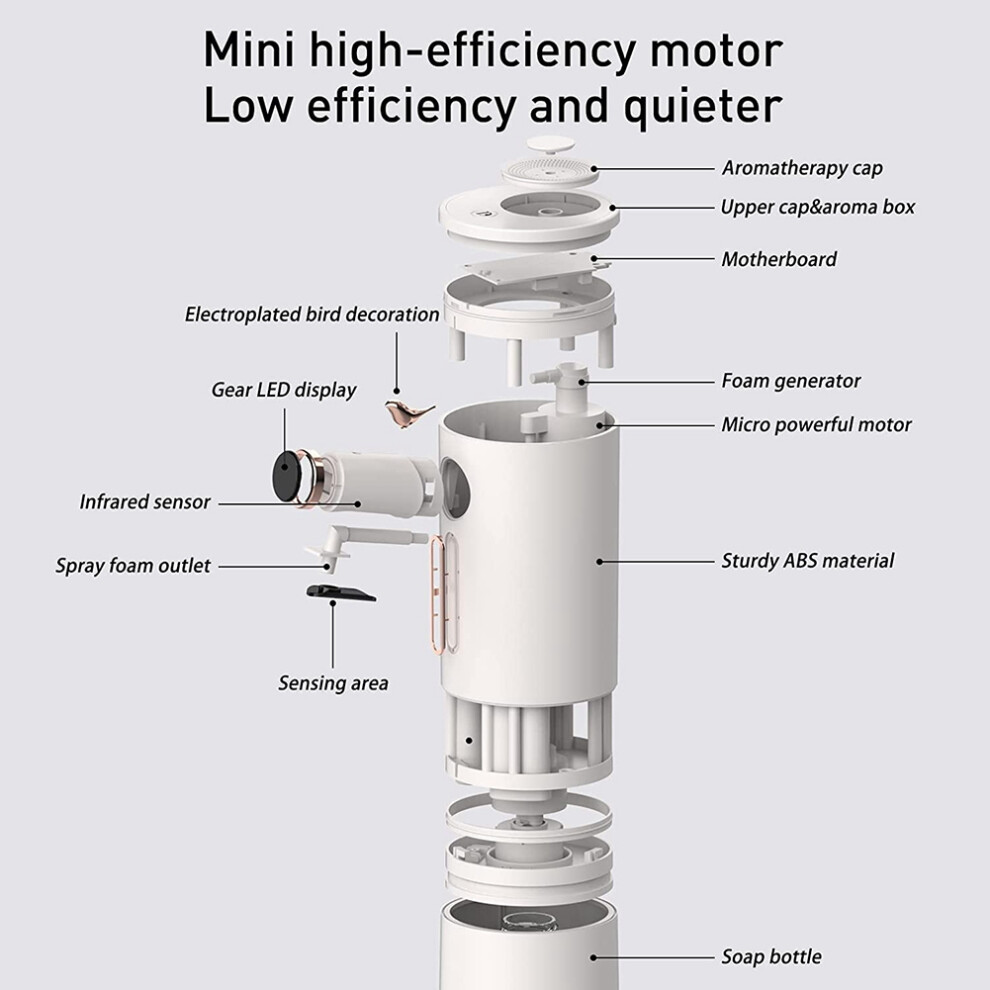 Mini high-efficiency motor
Low efficiency and quieter

Aromatherapy cap
Upper cap&aroma box
Motherboard
Electroplated bird decoration
Foam generator
Gear LED display
Micro powerful motor
Infrared sensor
Spray foam outlet
Sturdy ABS material
Sensing area
Soap bottle