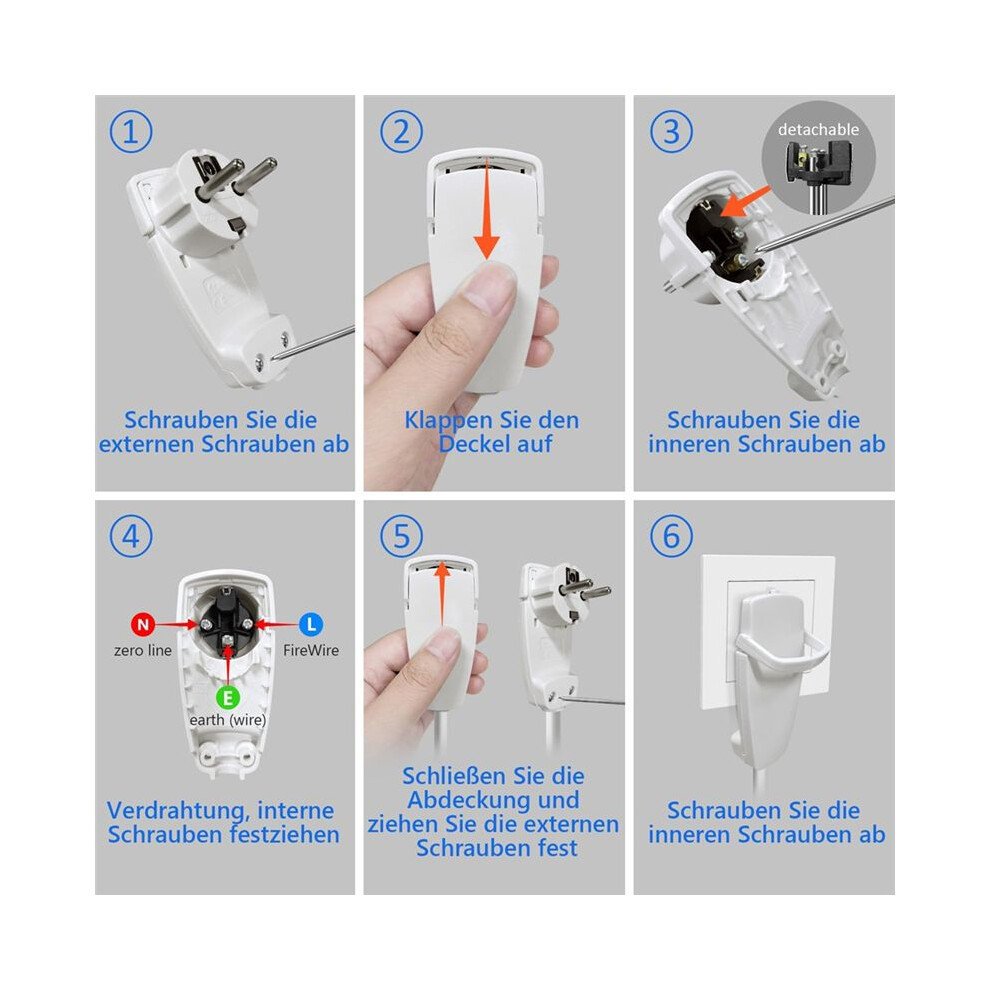 ①

Schrauben Sie die externen Schrauben ab

②

Klappen Sie den Deckel auf

③

detachable

Schrauben Sie die inneren Schrauben ab

④

N

zero line

L

FireWire

E

earth (wire)

Verdrahtung, interne Schrauben festziehen

⑤

Schließen Sie die Abdeckung und ziehen Sie die externen Schrauben fest

⑥

Schrauben Sie die inneren Schrauben ab