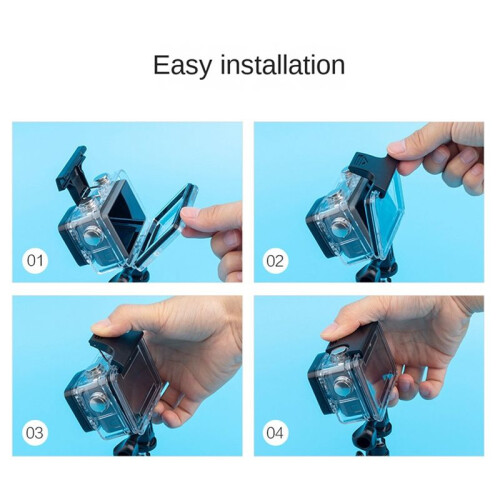 Easy installation

01

02

03

04