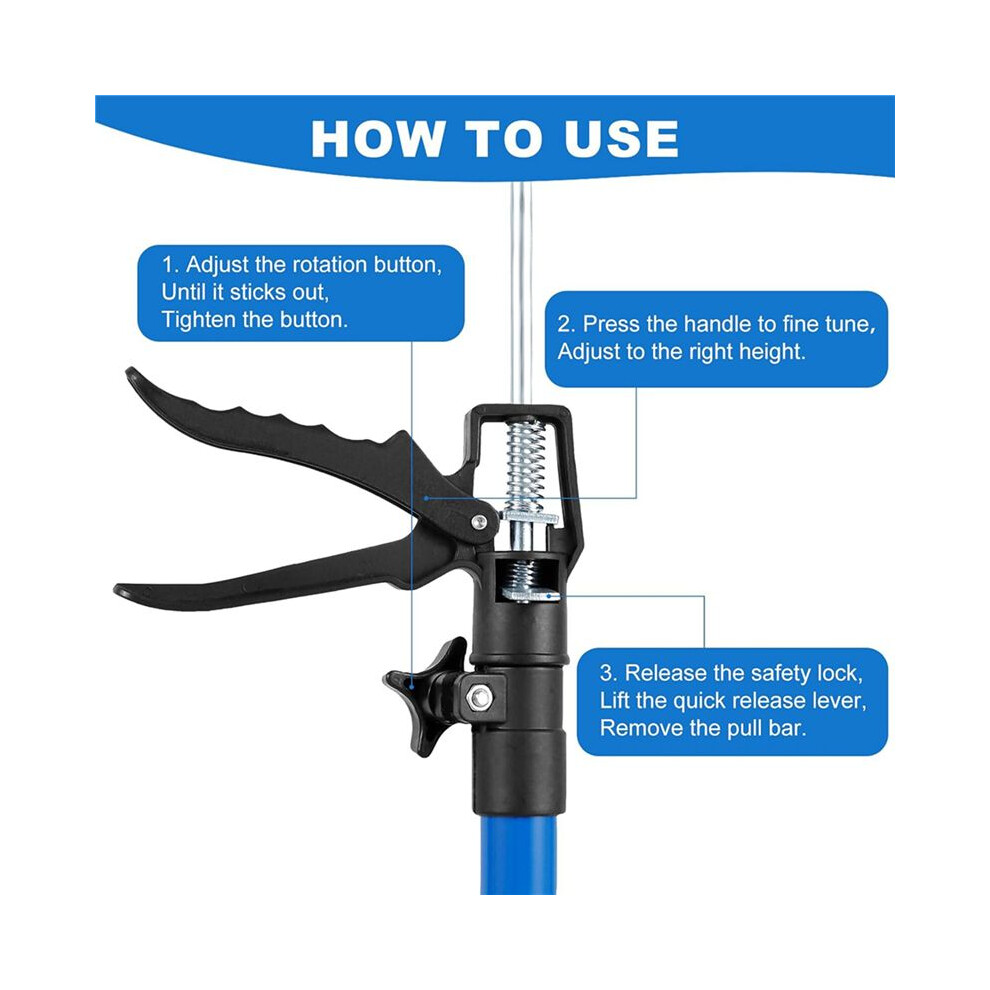 HOW TO USE

1. Adjust the rotation button,
Until it sticks out,
Tighten the button.

2. Press the handle to fine tune,
Adjust to the right height.

3. Release the safety lock,
Lift the quick release lever,
Remove the pull bar.