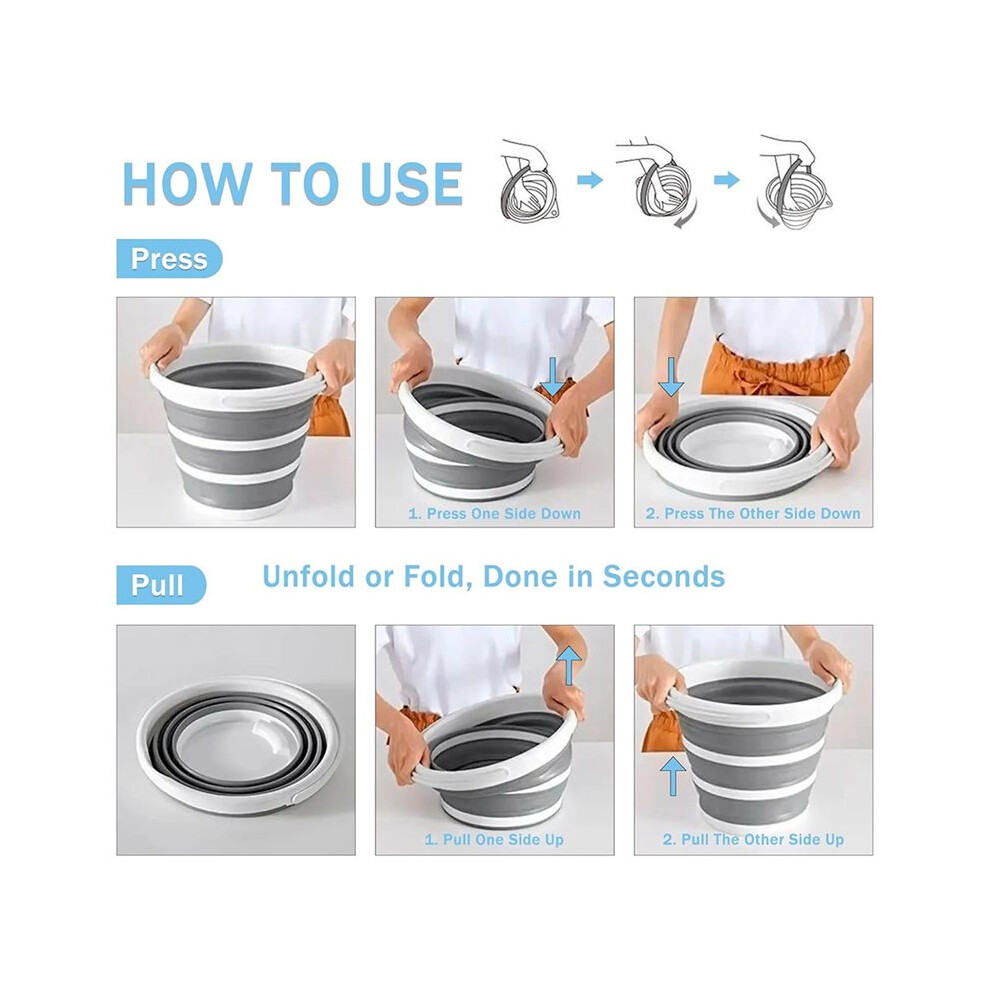 HOW TO USE

Press

1. Press One Side Down

2. Press The Other Side Down

Pull

Unfold or Fold, Done in Seconds

1. Pull One Side Up

2. Pull The Other Side Up